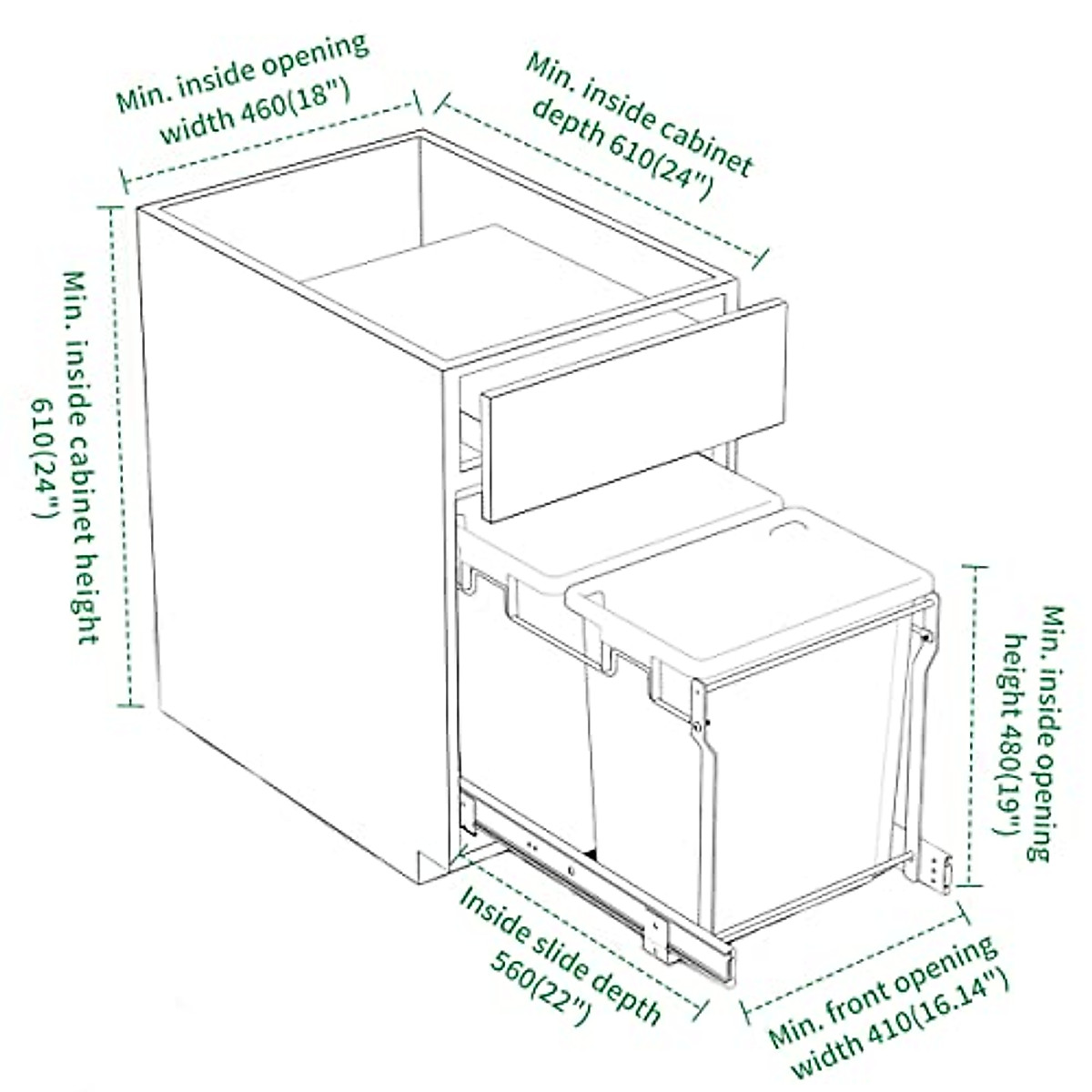 Min. inside opening width 460(18")

Min. inside cabinet depth 610(24")

Min. inside cabinet height 610(24")

Min. inside opening height 480(19")

Inside slide depth 560(22")

Min. front opening width 410(16.14")