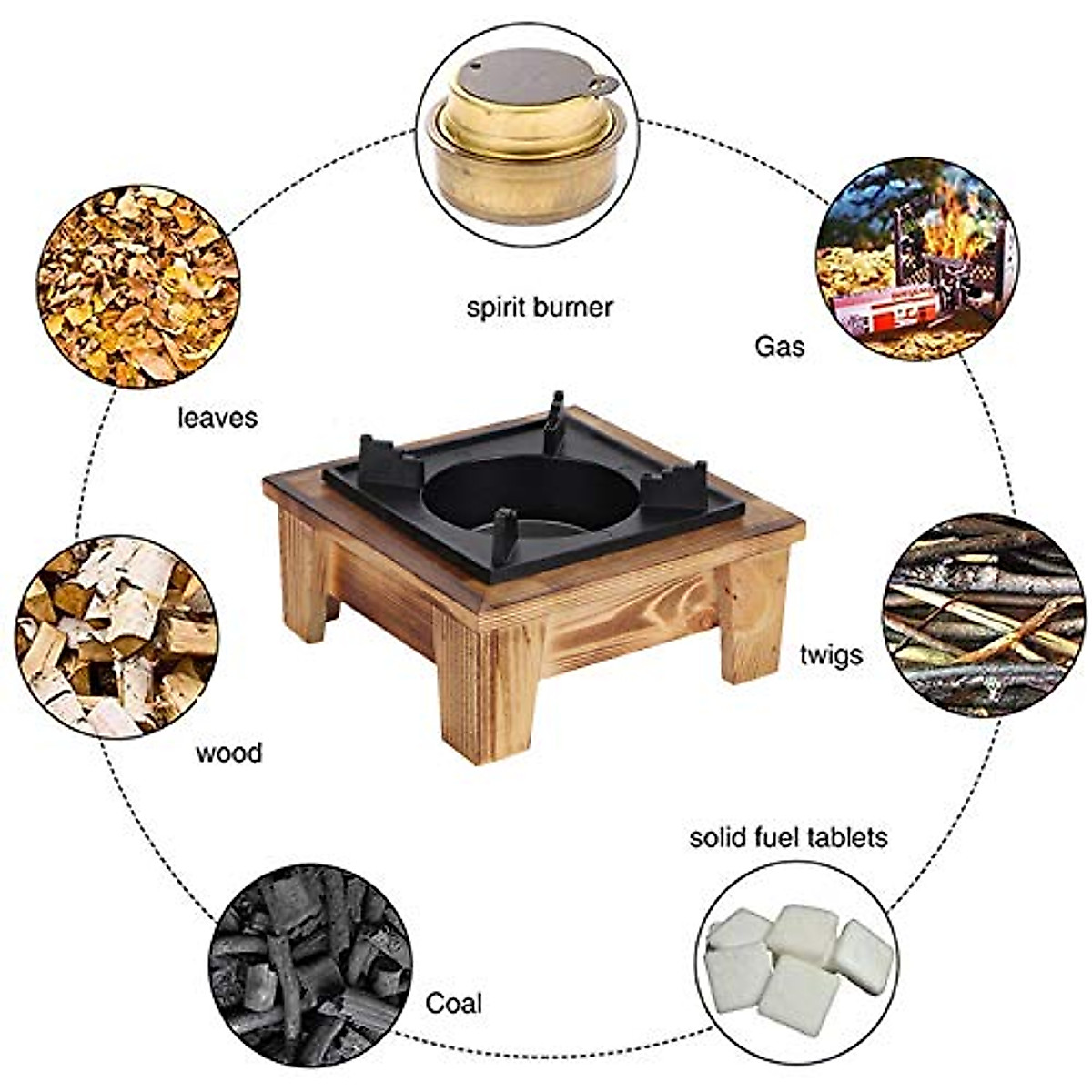 spirit burner

Gas

leaves

twigs

wood

solid fuel tablets

Coal