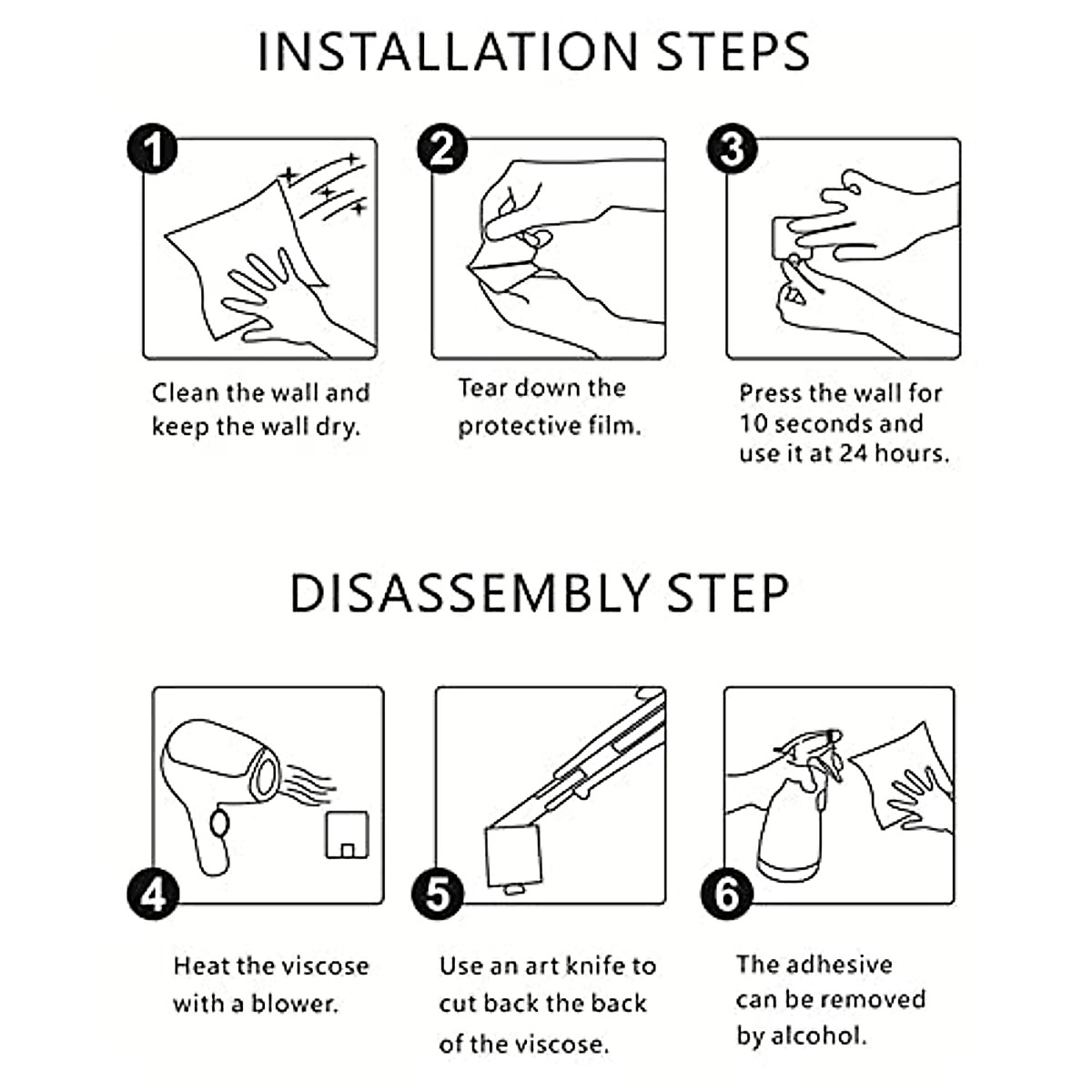 INSTALLATION STEPS

1

Clean the wall and keep the wall dry.

2

Tear down the protective film.

3

Press the wall for 10 seconds and use it at 24 hours.

DISASSEMBLY STEP

4

Heat the viscose with a blower.

5

Use an art knife to cut back the back of the viscose.

6

The adhesive can be removed by alcohol.