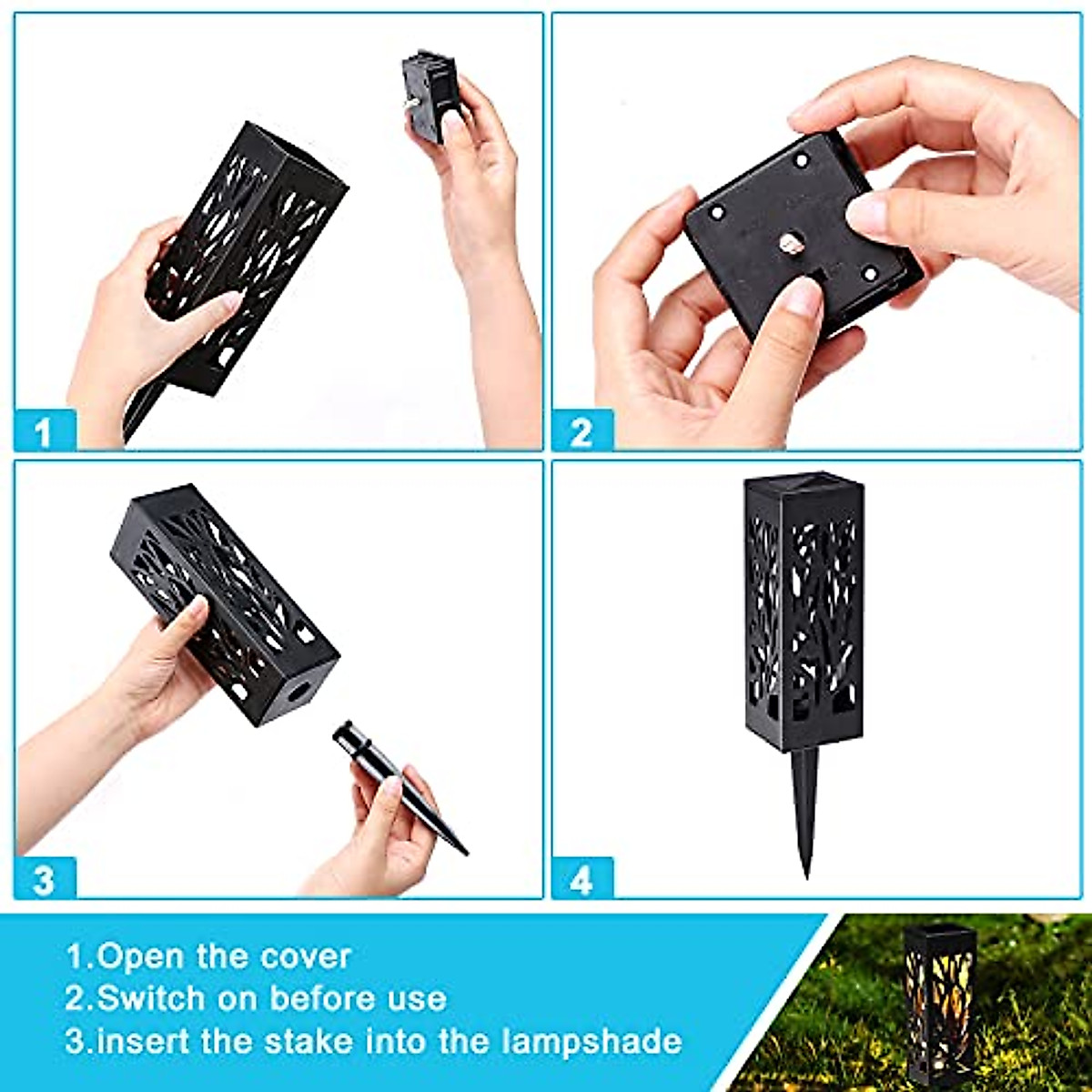 1

2

3

4

1.Open the cover
2.Switch on before use
3.insert the stake into the lampshade