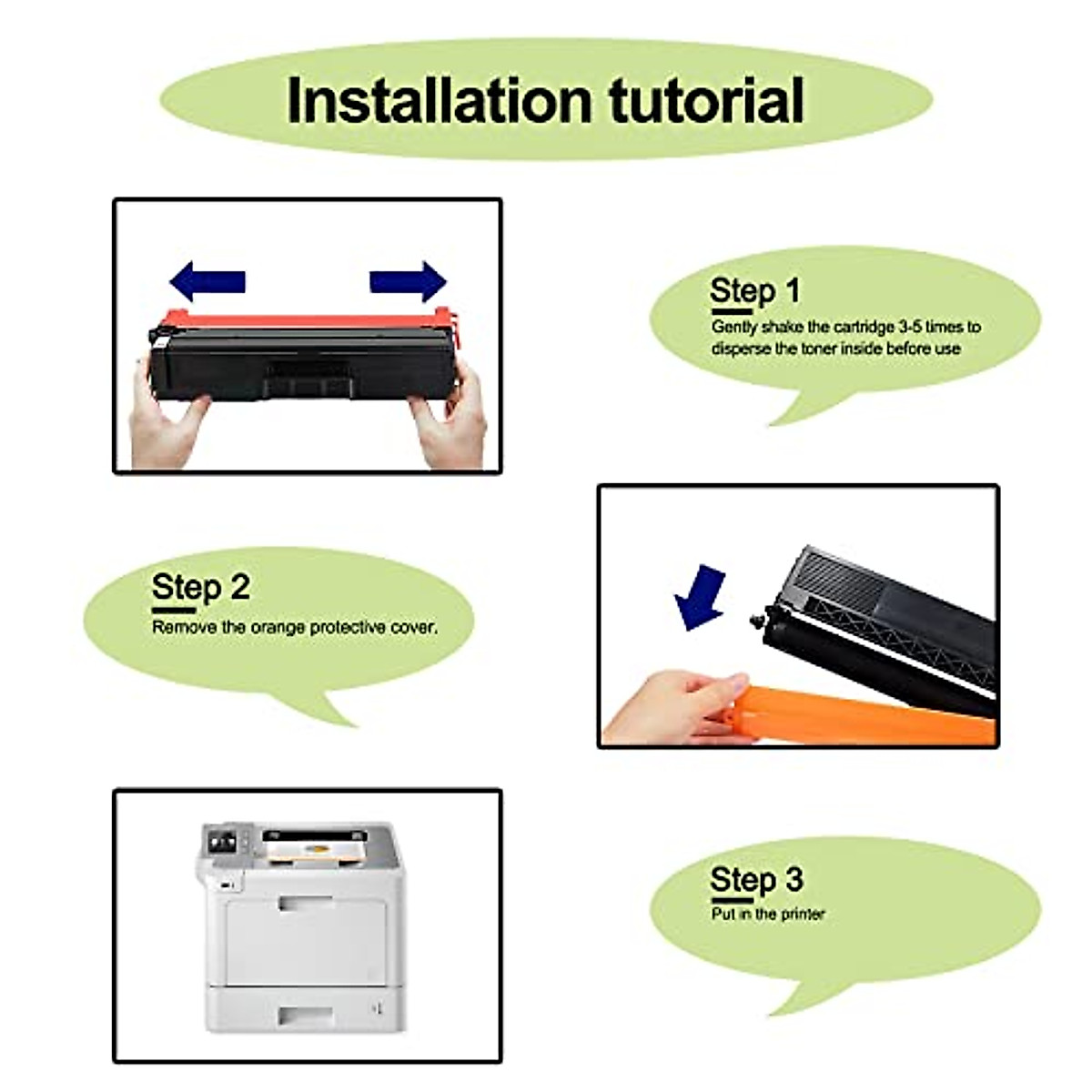 Installation tutorial

Step 1
Gently shake the cartridge 3-5 times to disperse the toner inside before use

Step 2
Remove the orange protective cover.

Step 3
Put in the printer