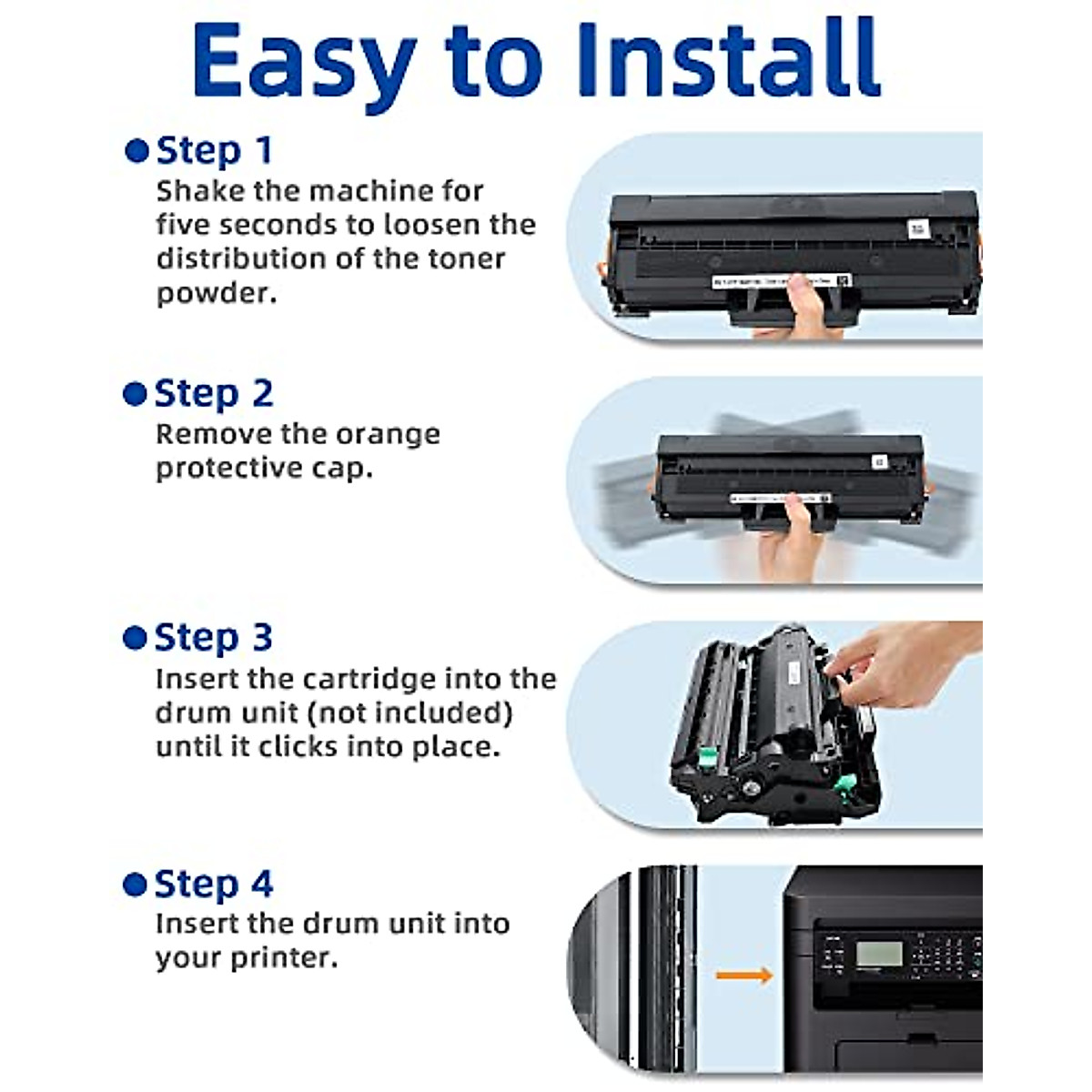 Easy to Install

Step 1
Shake the machine for five seconds to loosen the distribution of the toner powder.

Step 2
Remove the orange protective cap.

Step 3
Insert the cartridge into the drum unit (not included) until it clicks into place.

Step 4
Insert the drum unit into your printer.