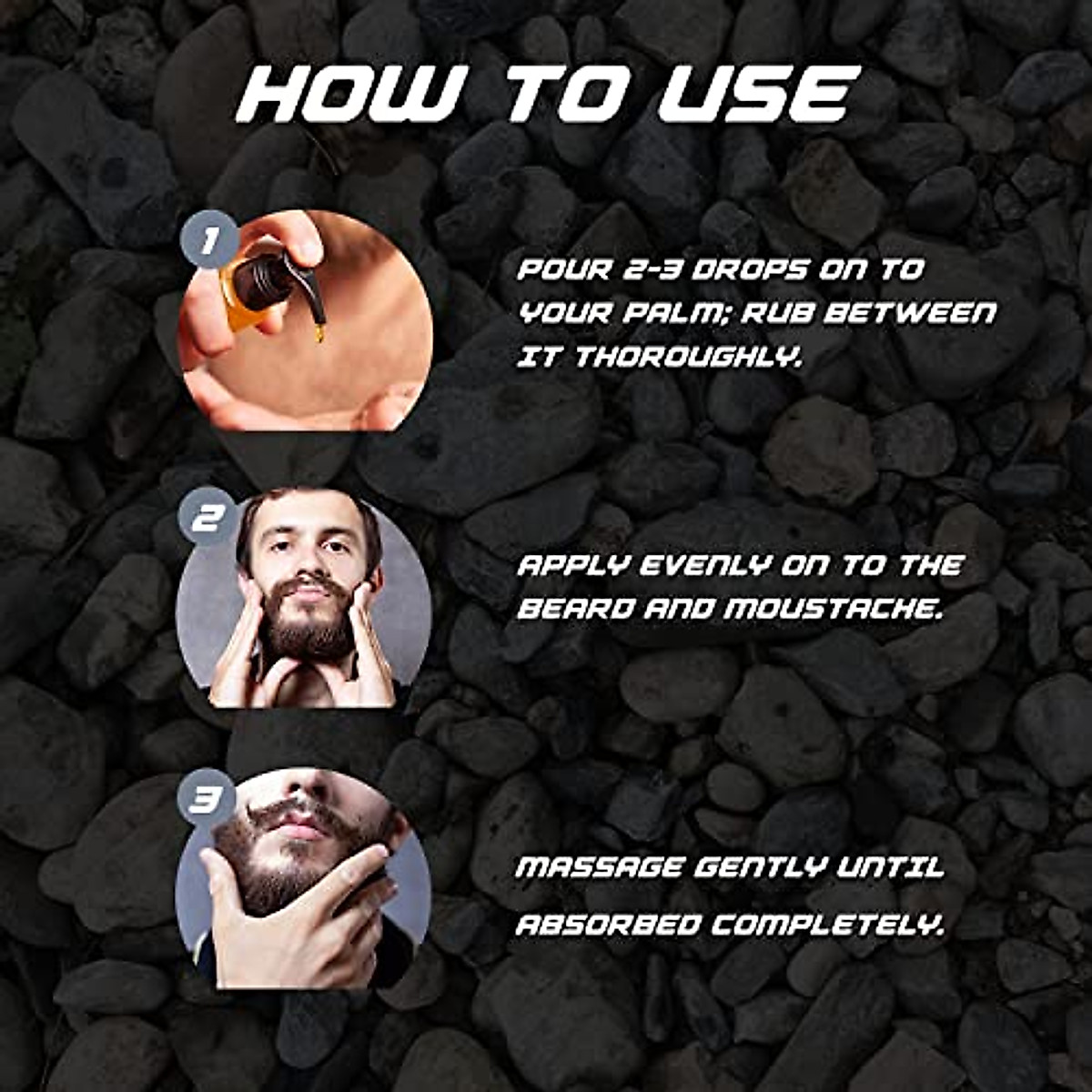 HOW TO USE

1

POUR 2-3 DROPS ON TO YOUR PALM; RUB BETWEEN IT THOROUGHLY.

2

APPLY EVENLY ON TO THE BEARD AND MOUSTACHE.

3

MASSAGE GENTLY UNTIL ABSORBED COMPLETELY.