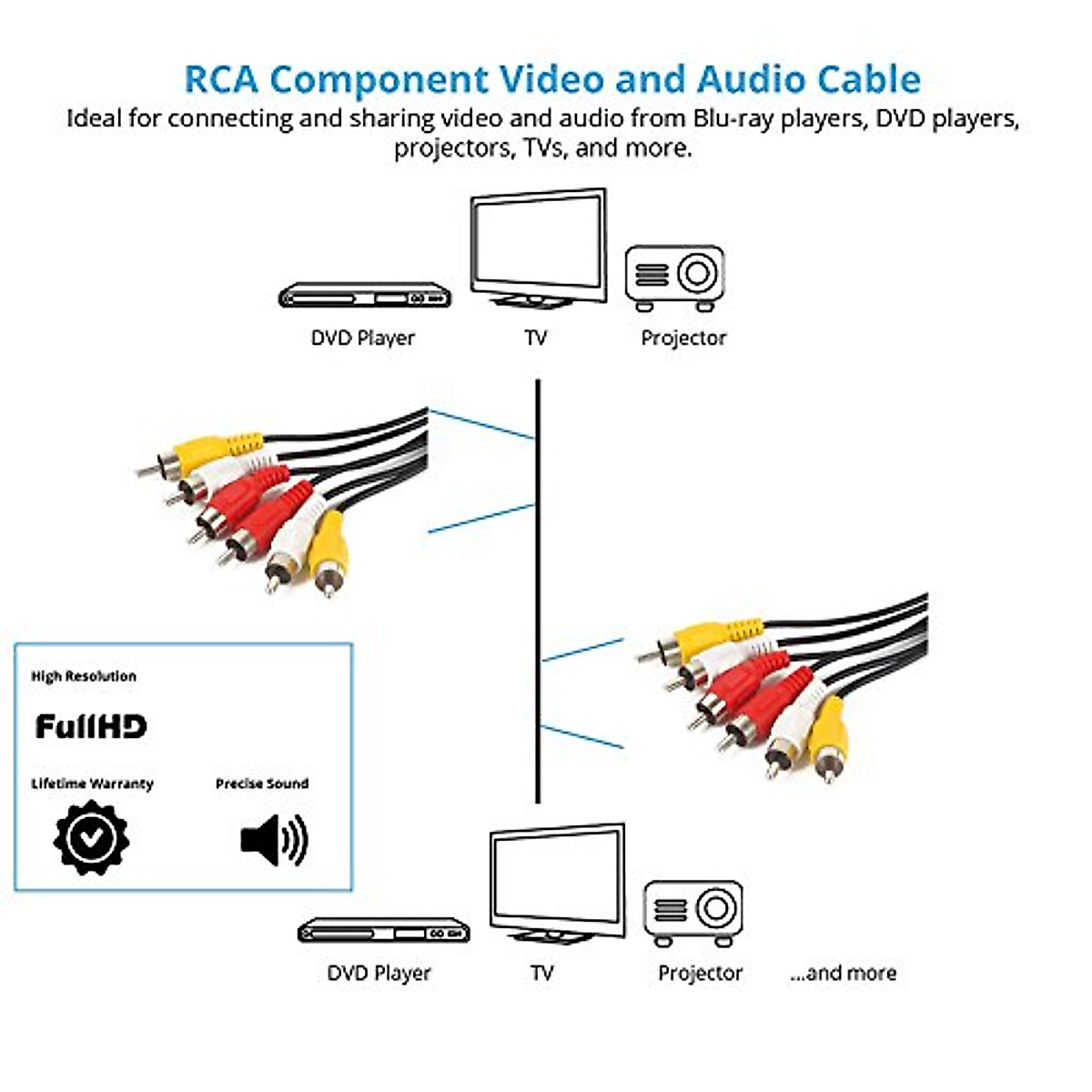 RCA Component Video and Audio Cable
Ideal for connecting and sharing video and audio from Blu-ray players, DVD players, projectors, TVs, and more.

DVD Player
TV
Projector

High Resolution
FullHD
Lifetime Warranty
Precise Sound

DVD Player
TV
Projector
...and more