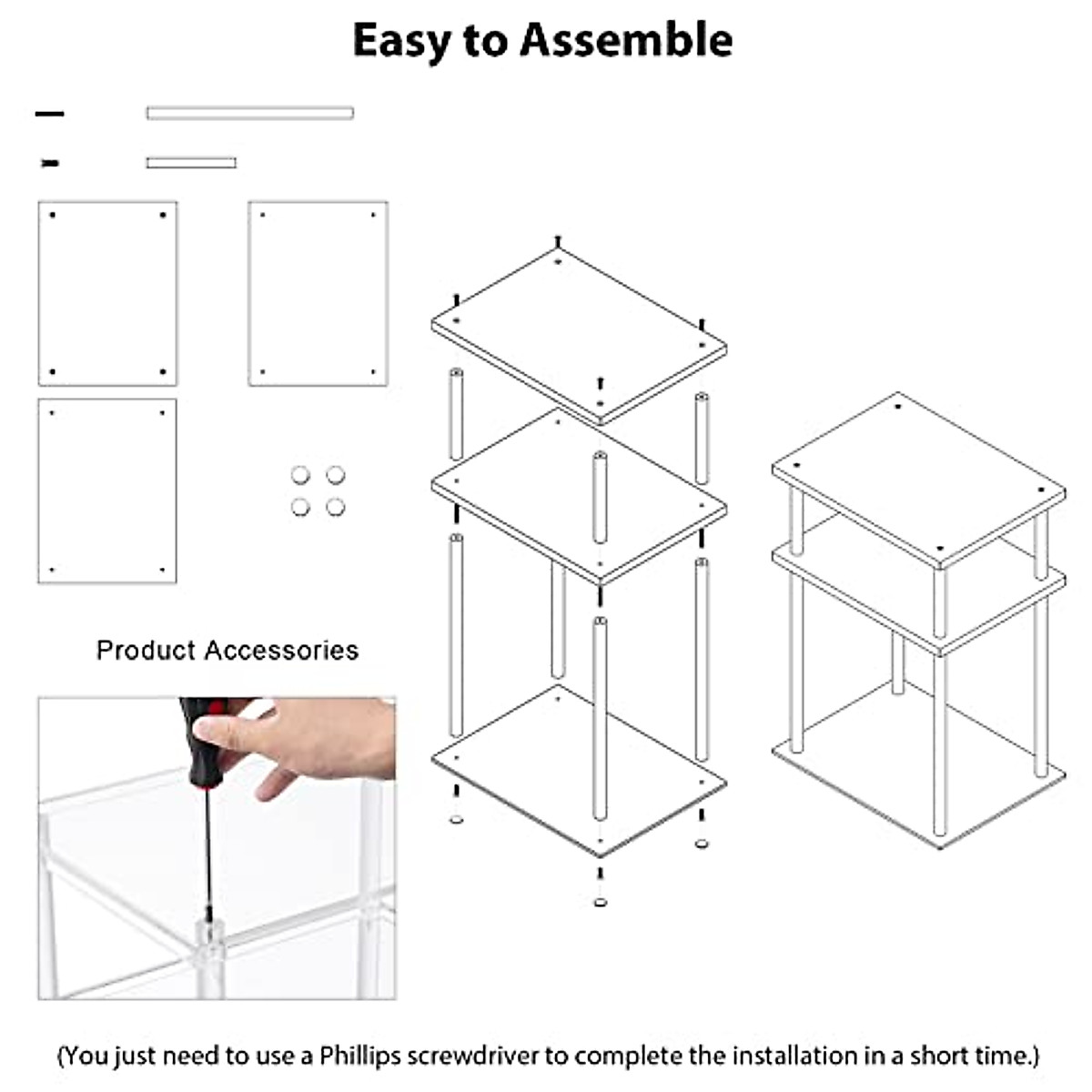 Easy to Assemble

Product Accessories

(You just need to use a Phillips screwdriver to complete the installation in a short time.)