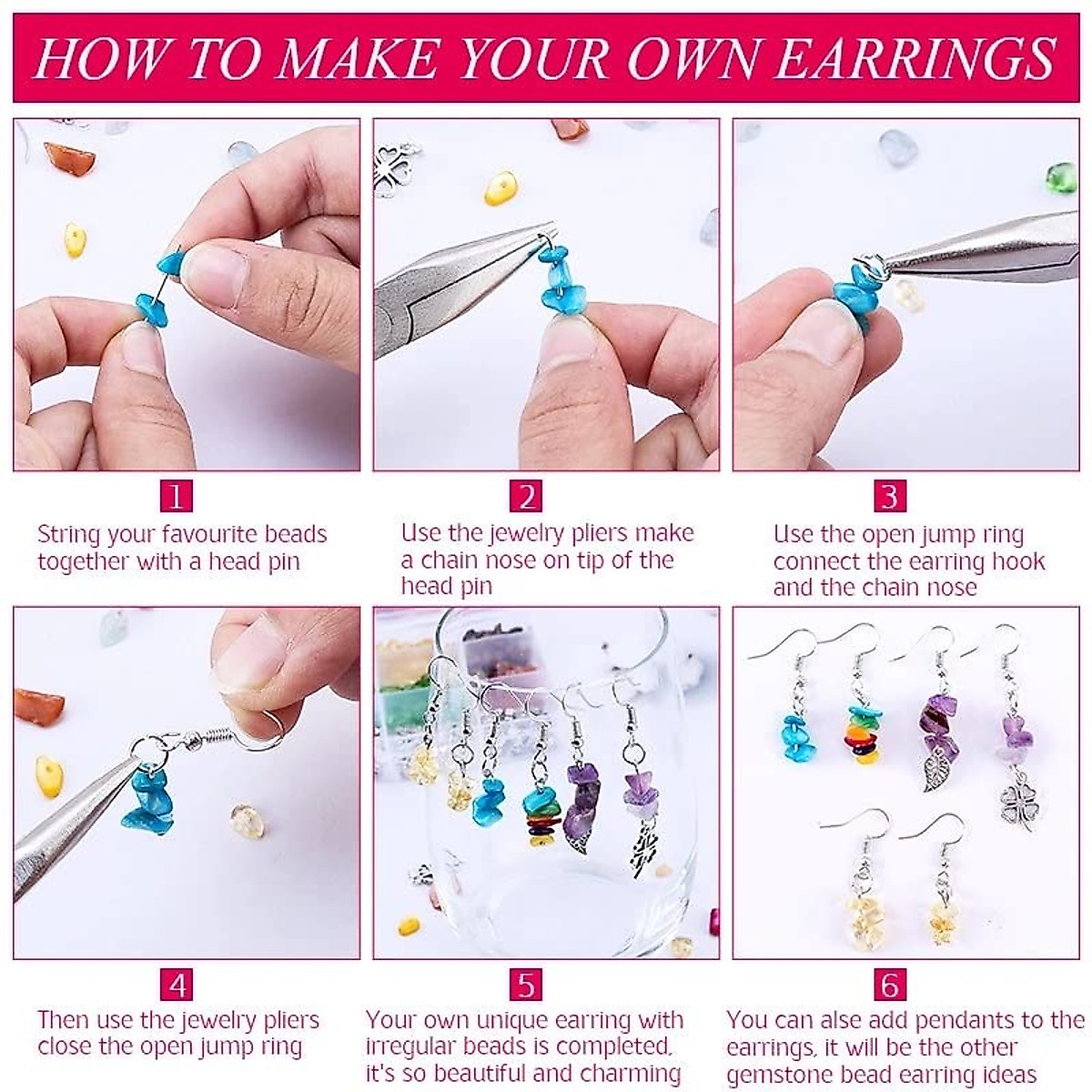 HOW TO MAKE YOUR OWN EARRINGS

1
String your favourite beads together with a head pin

2
Use the jewelry pliers make a chain nose on tip of the head pin

3
Use the open jump ring connect the earring hook and the chain nose

4
Then use the jewelry pliers close the open jump ring

5
Your own unique earring with irregular beads is completed, it's so beautiful and charming

6
You can alse add pendants to the earrings, it will be the other gemstone bead earring ideas