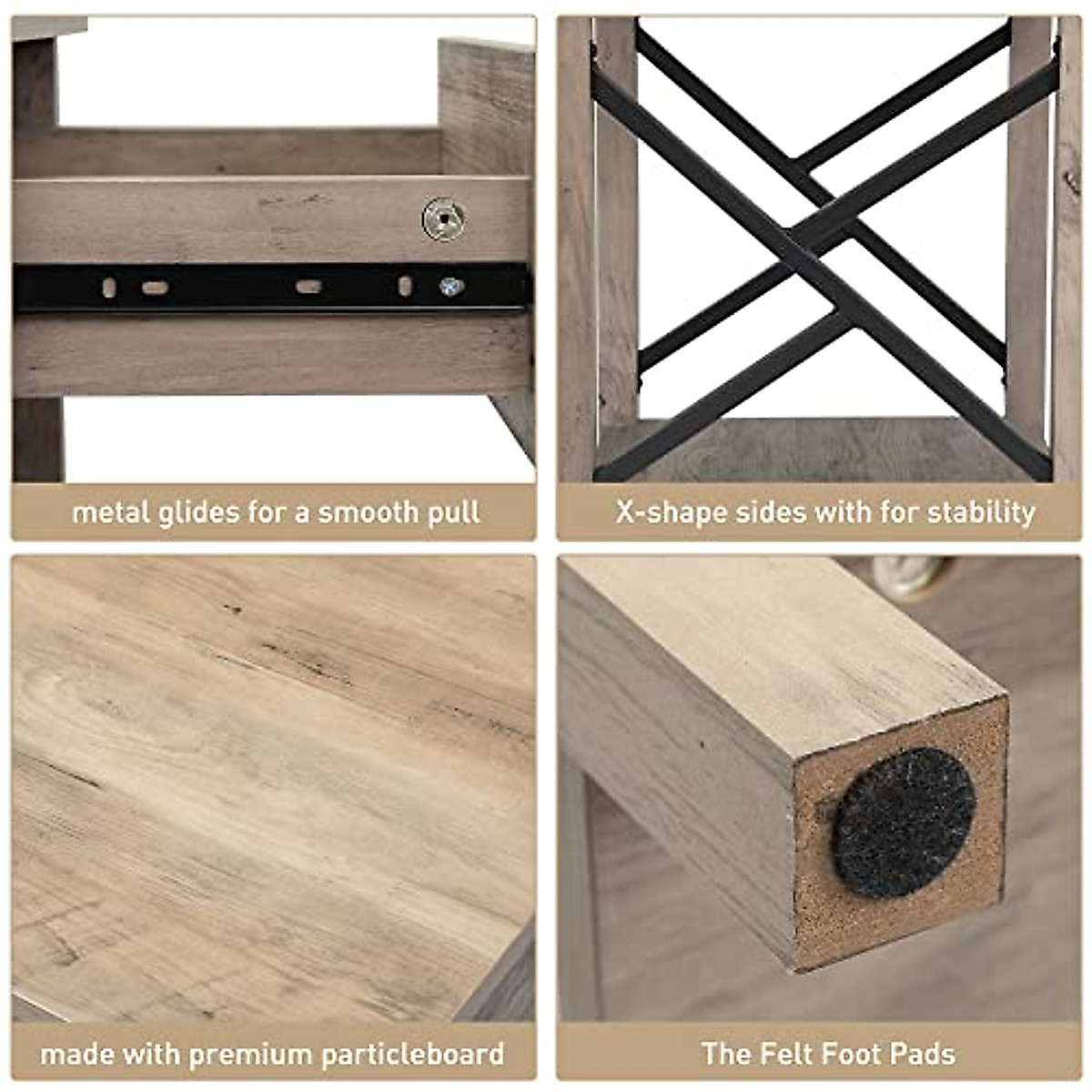 metal glides for a smooth pull

X-shape sides with for stability

made with premium particleboard

The Felt Foot Pads