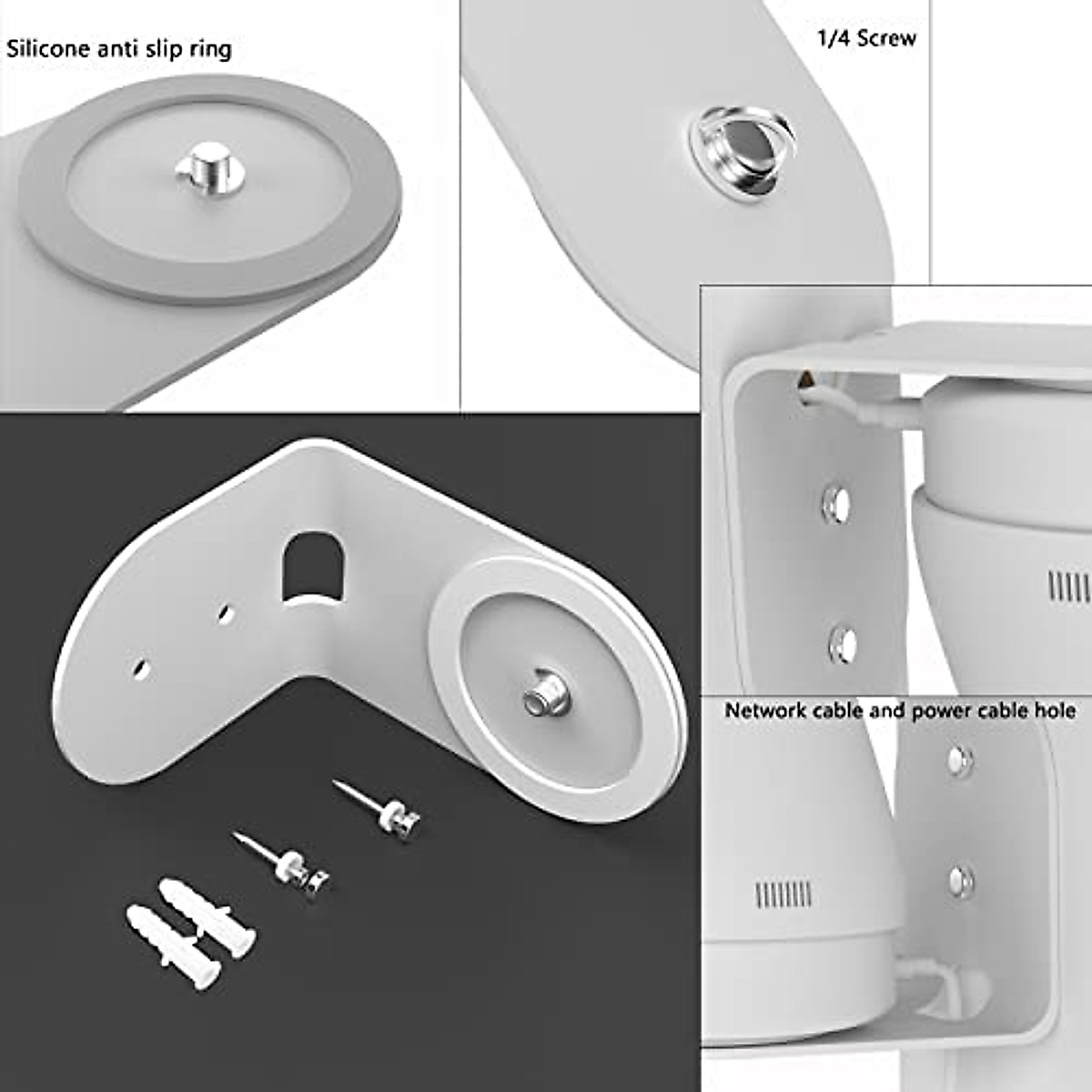 Silicone anti slip ring

1/4 Screw

Network cable and power cable hole