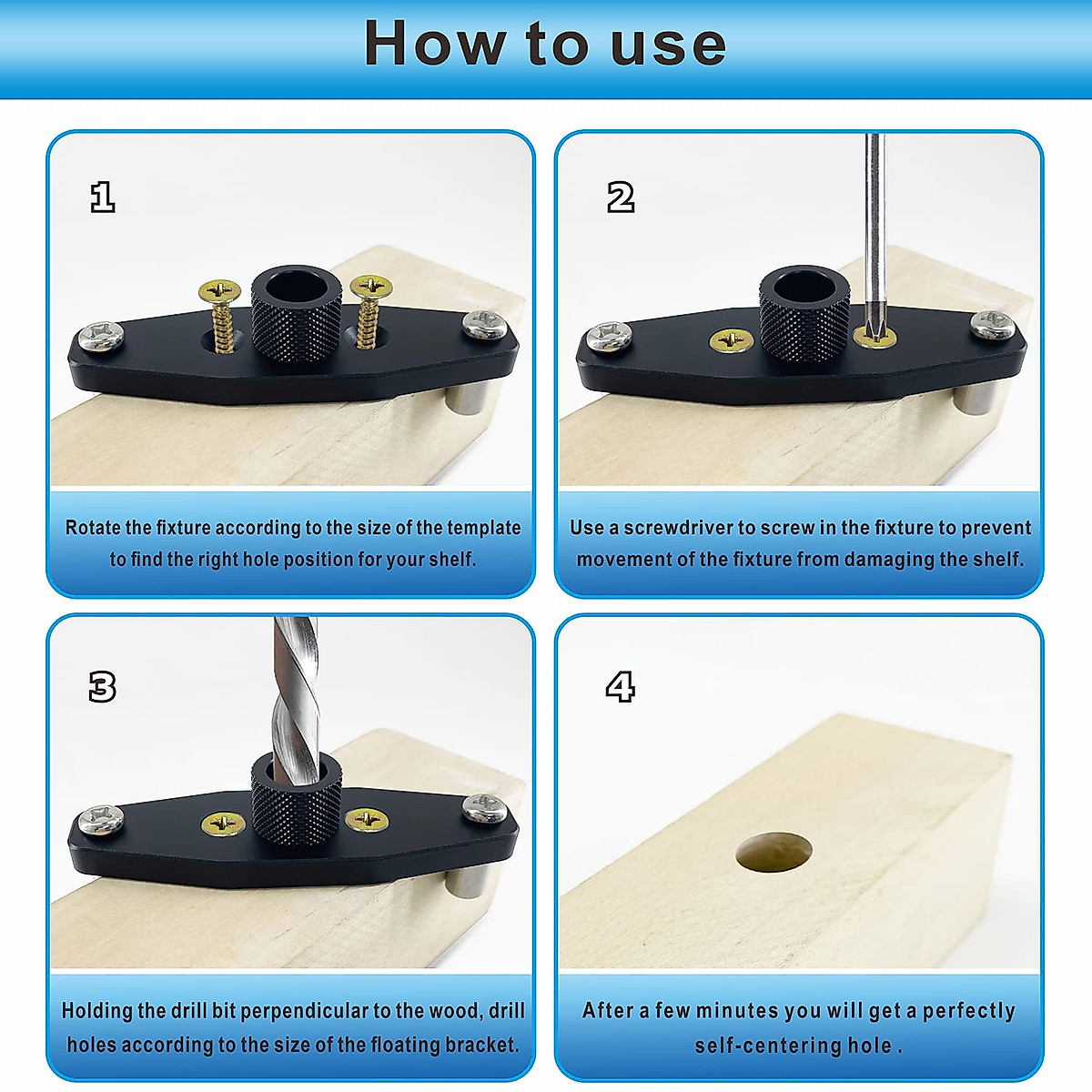 How to use

1

Rotate the fixture according to the size of the template to find the right hole position for your shelf.

2

Use a screwdriver to screw in the fixture to prevent movement of the fixture from damaging the shelf.

3

Holding the drill bit perpendicular to the wood, drill holes according to the size of the floating bracket.

4

After a few minutes you will get a perfectly self-centering hole .