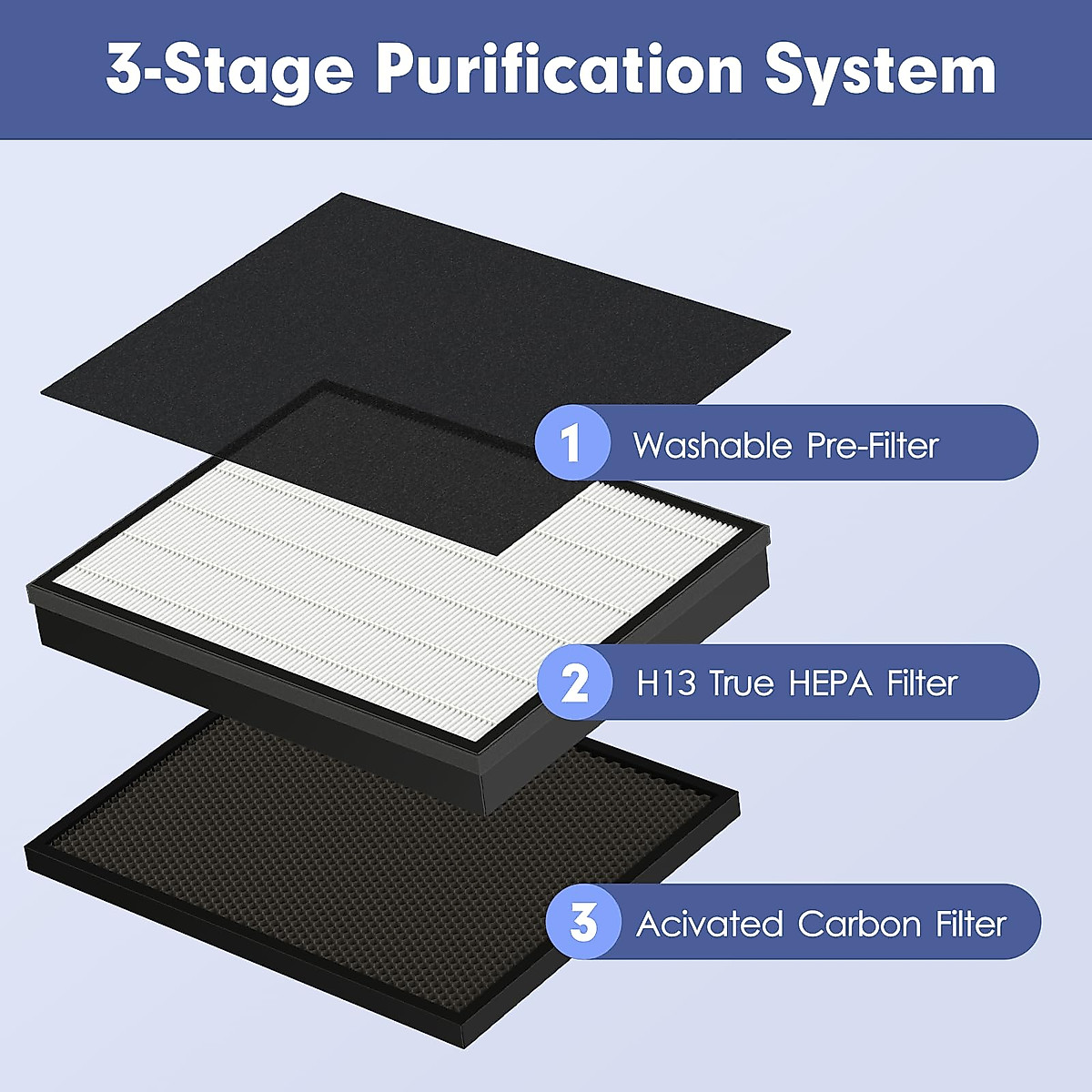 3-Stage Purification System

1 Washable Pre-Filter

2 H13 True HEPA Filter

3 Acivated Carbon Filter