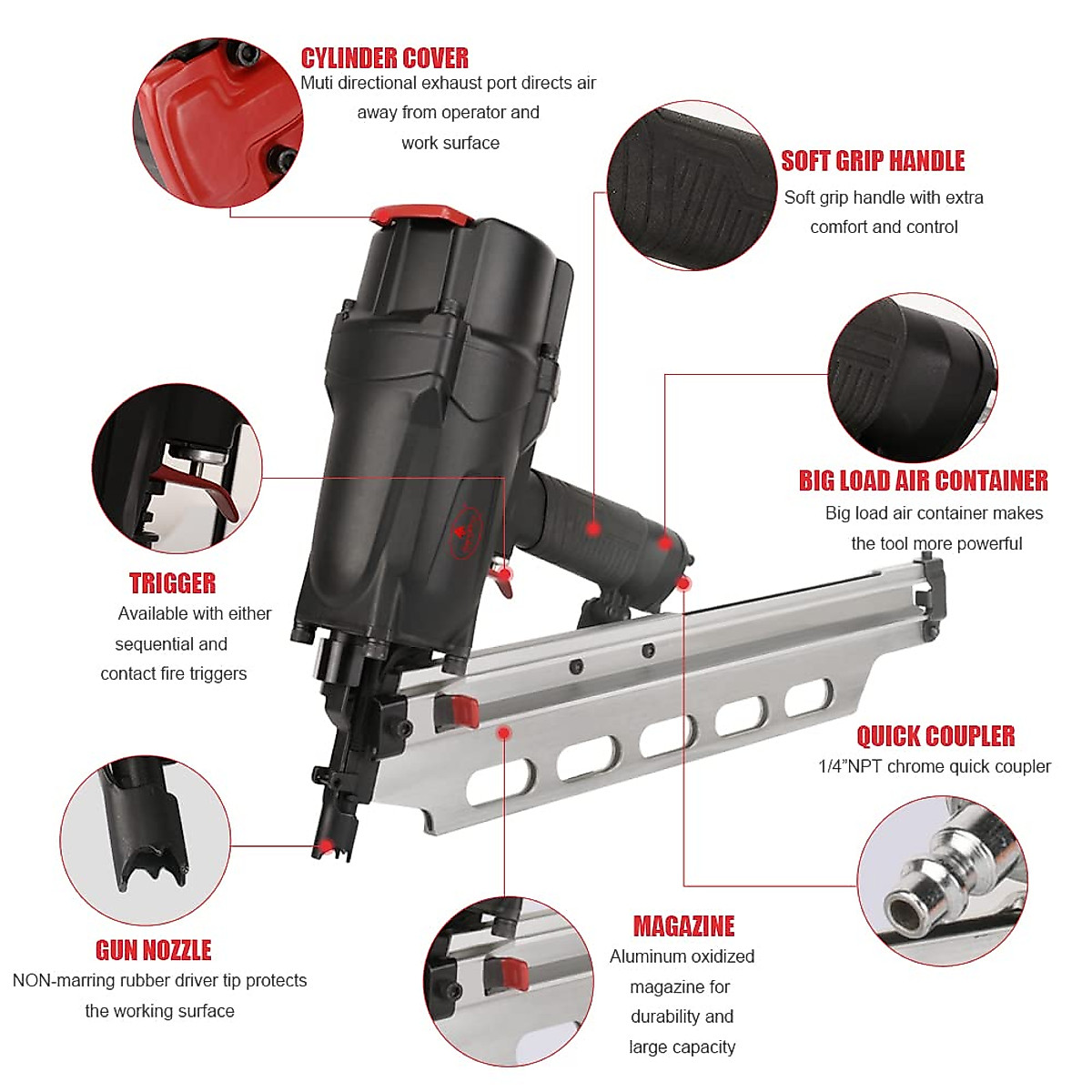 CYLINDER COVER
Muti directional exhaust port directs air away from operator and work surface

SOFT GRIP HANDLE
Soft grip handle with extra comfort and control

BIG LOAD AIR CONTAINER
Big load air container makes the tool more powerful

TRIGGER
Available with either sequential and contact fire triggers

QUICK COUPLER
1/4”NPT chrome quick coupler

GUN NOZZLE
NON-marring rubber driver tip protects the working surface

MAGAZINE
Aluminum oxidized magazine for durability and large capacity