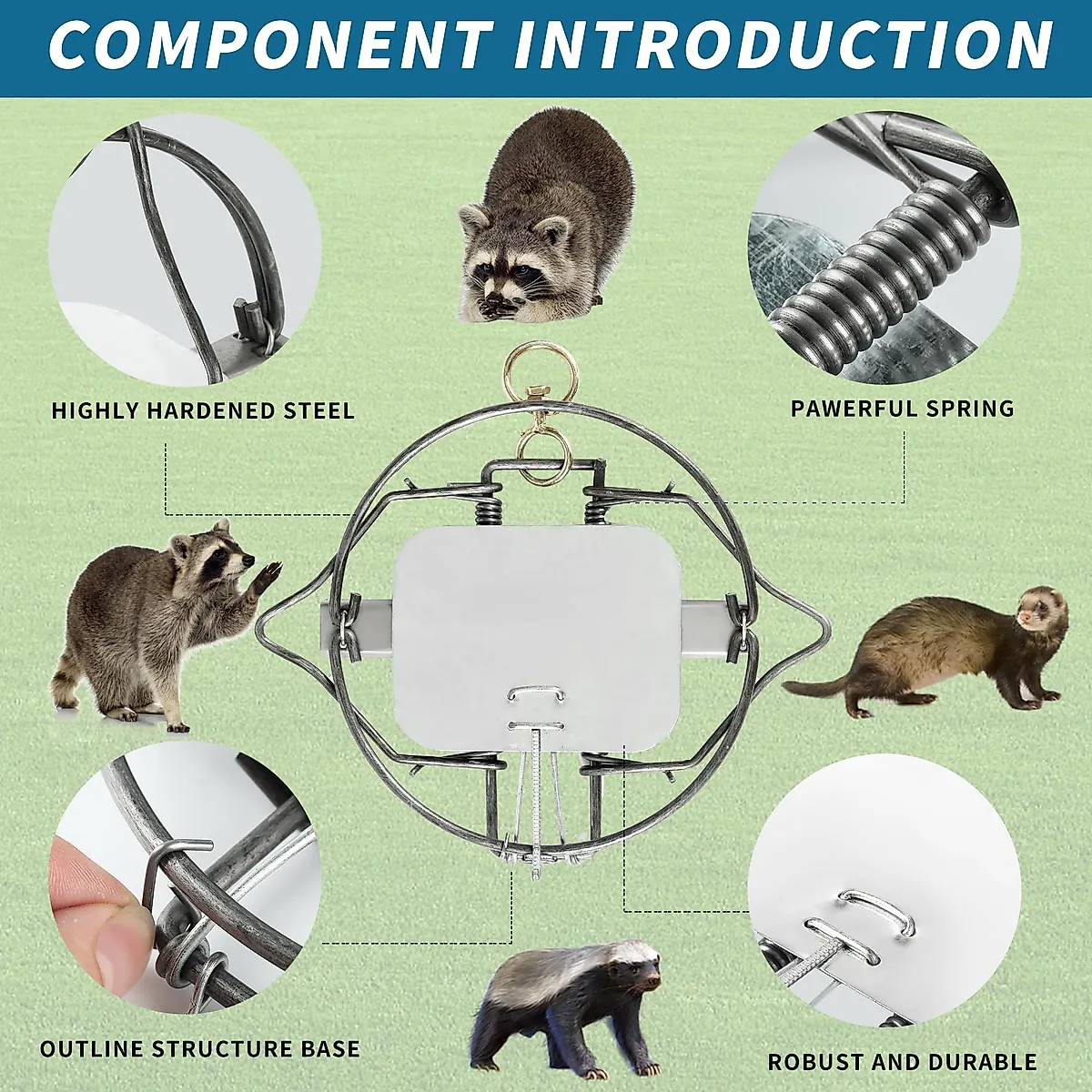 COMPONENT INTRODUCTION

HIGHLY HARDENED STEEL

PAWERFUL SPRING

OUTLINE STRUCTURE BASE

ROBUST AND DURABLE