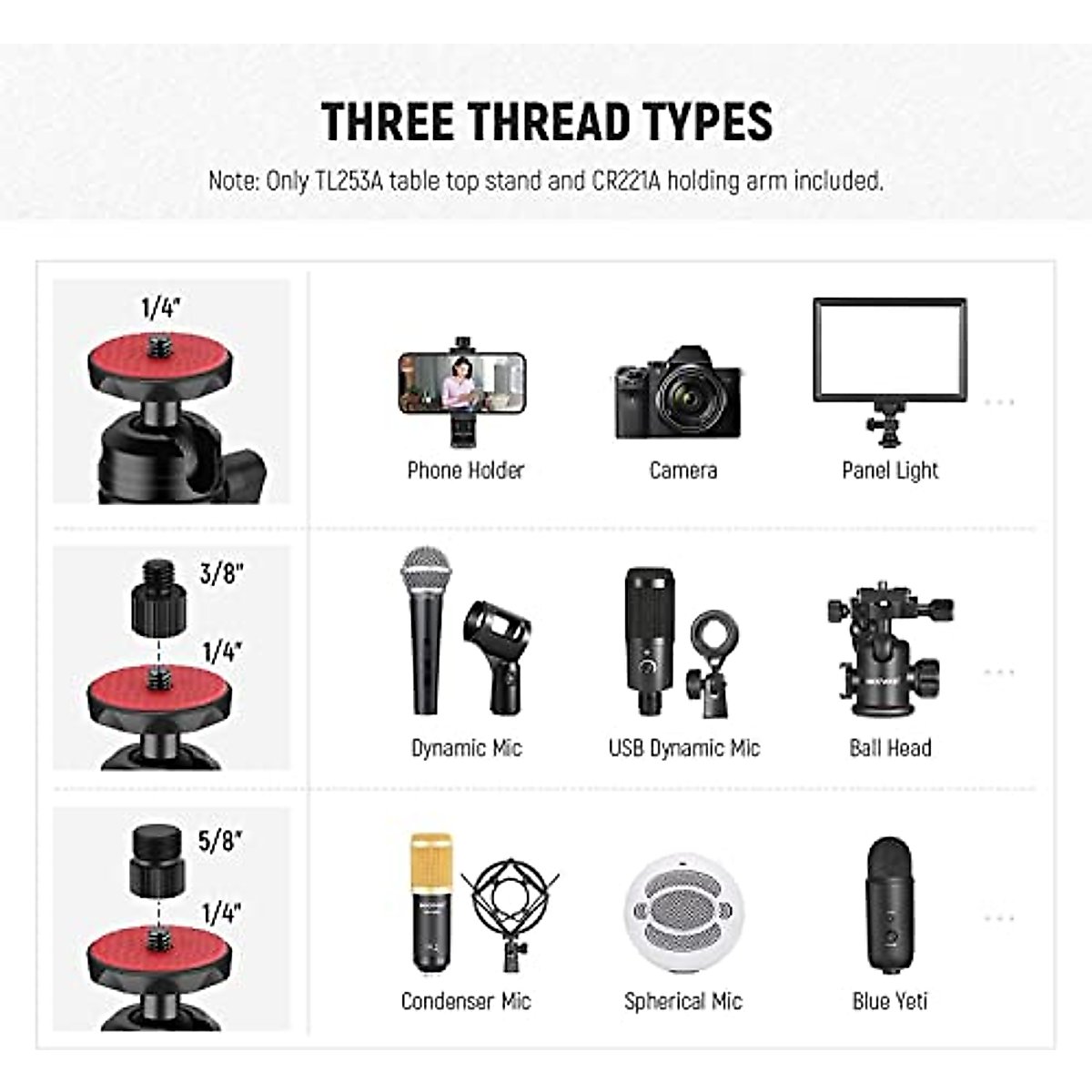 THREE THREAD TYPES

Note: Only TL253A table top stand and CR221A holding arm included.

1/4"

Phone Holder

Camera

Panel Light

...

3/8"

1/4"

Dynamic Mic

USB Dynamic Mic

Ball Head

...

5/8"

1/4"

Condenser Mic

Spherical Mic

Blue Yeti

...