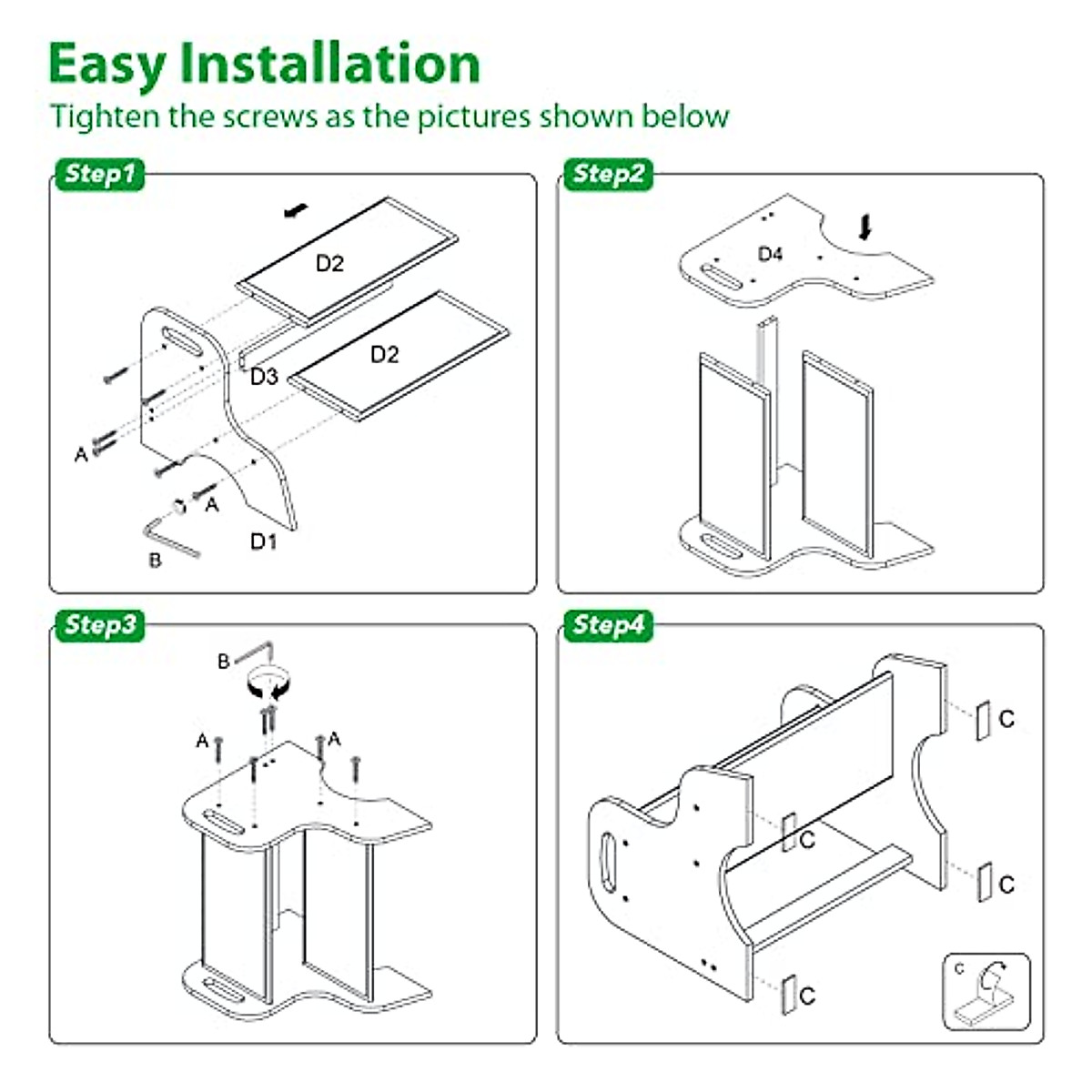 Easy Installation
Tighten the screws as the pictures shown below

Step1
D2
D2
D3
A
A
B
D1

Step2
D4

Step3
B
A
A

Step4
C
C
C
C
C