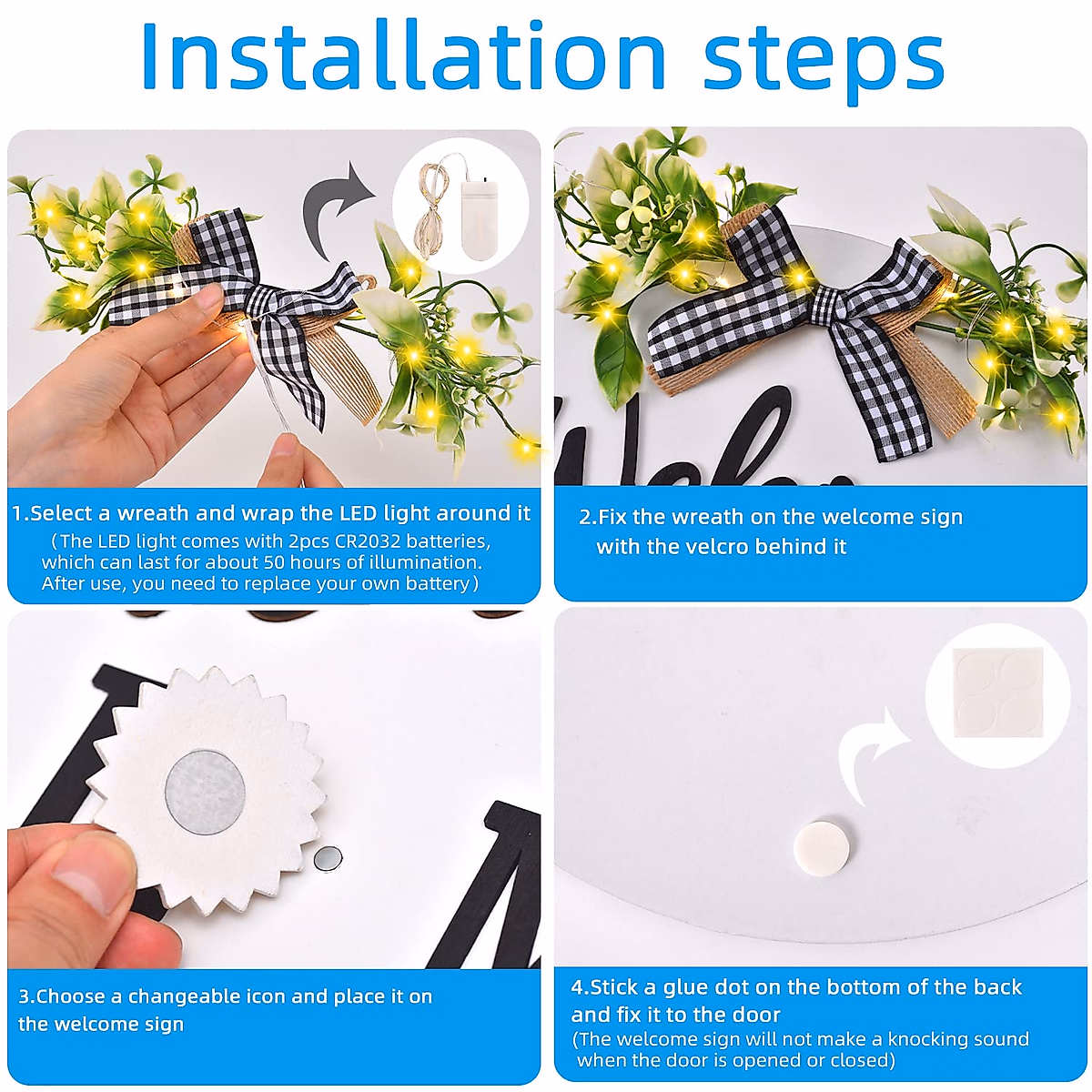 Installation steps

1.Select a wreath and wrap the LED light around it
(The LED light comes with 2pcs CR2032 batteries, which can last for about 50 hours of illumination. After use, you need to replace your own battery)

2.Fix the wreath on the welcome sign with the velcro behind it

3.Choose a changeable icon and place it on the welcome sign

4.Stick a glue dot on the bottom of the back and fix it to the door
(The welcome sign will not make a knocking sound when the door is opened or closed)