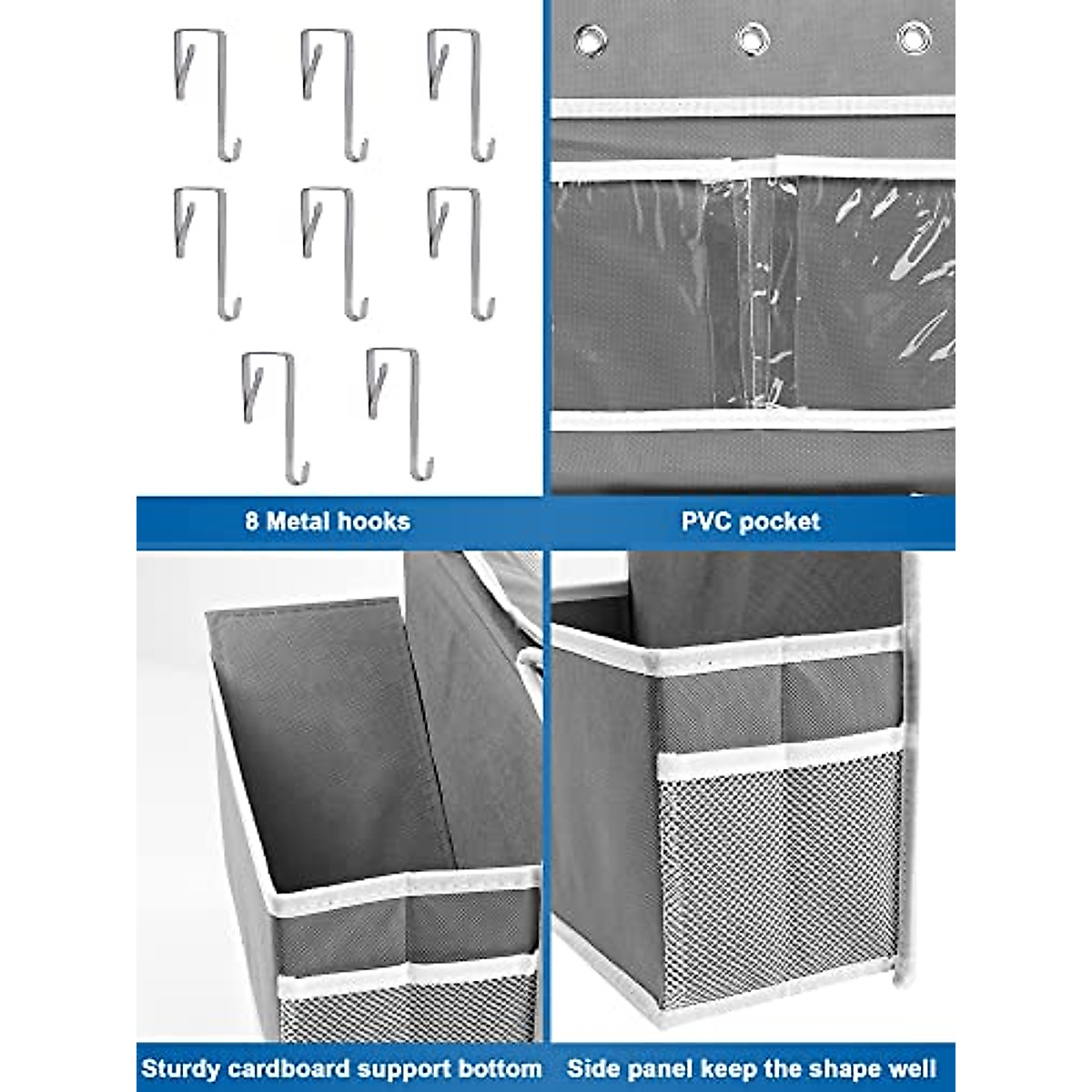 8 Metal hooks

PVC pocket

Sturdy cardboard support bottom

Side panel keep the shape well