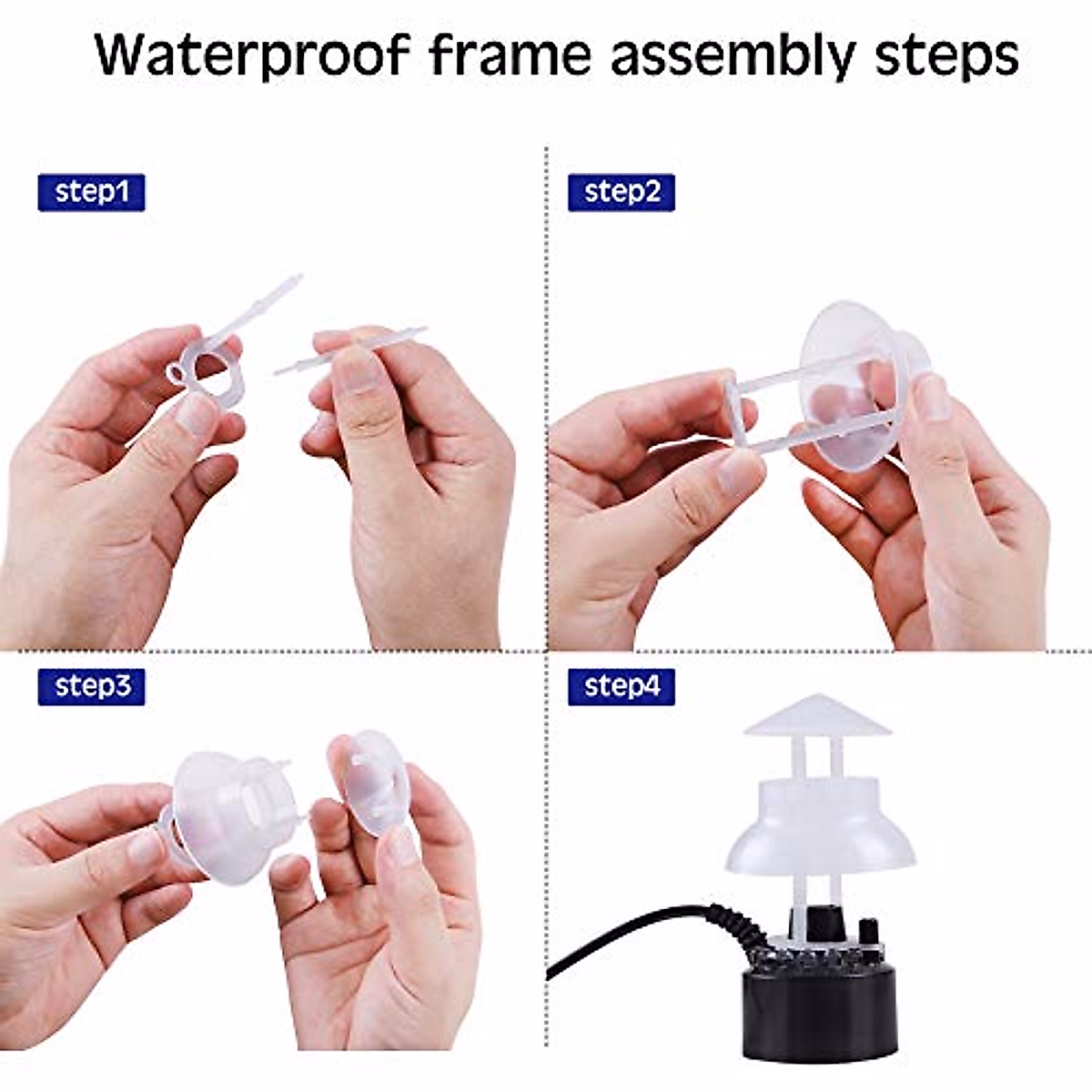 Waterproof frame assembly steps

step1

step2

step3

step4