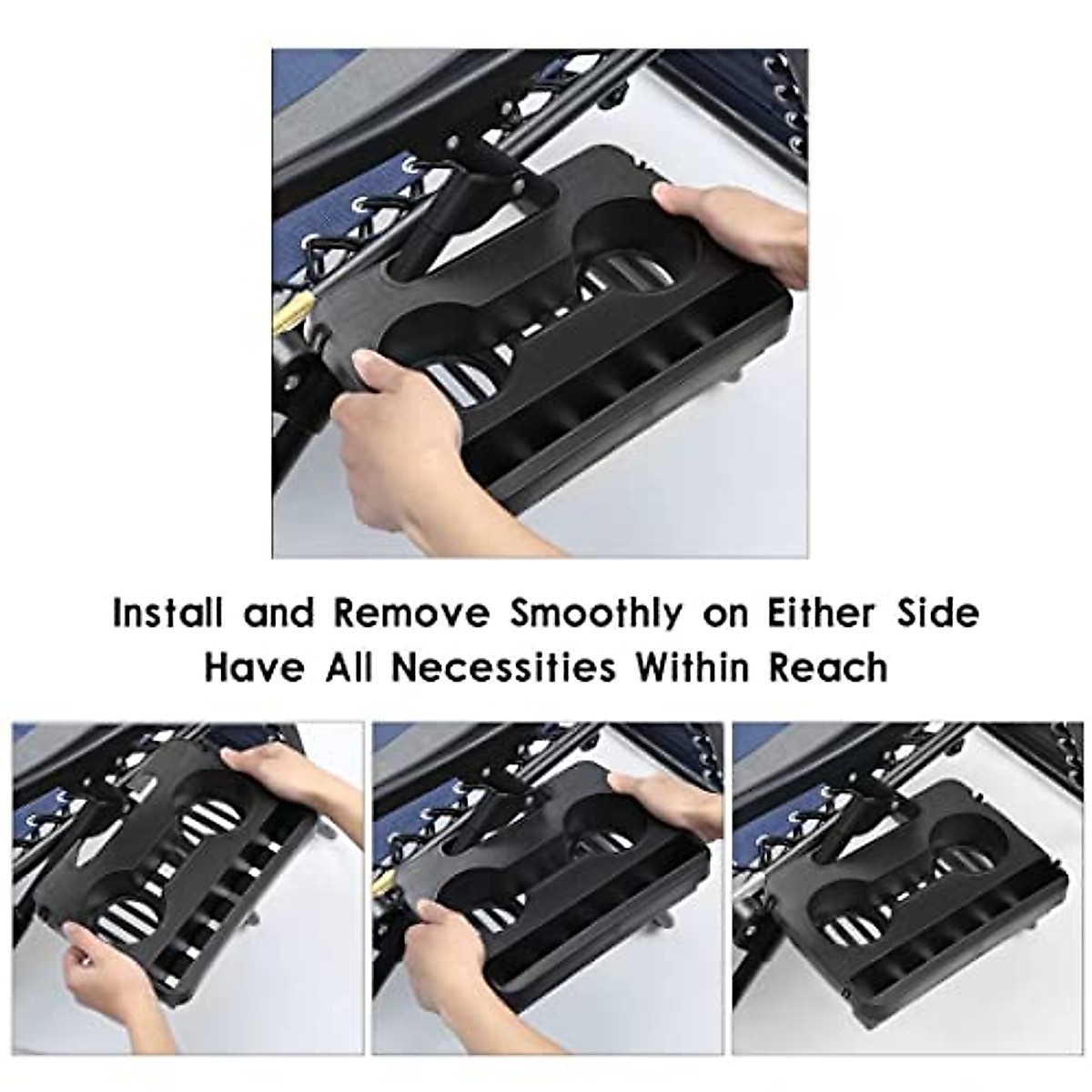 Install and Remove Smoothly on Either Side
Have All Necessities Within Reach