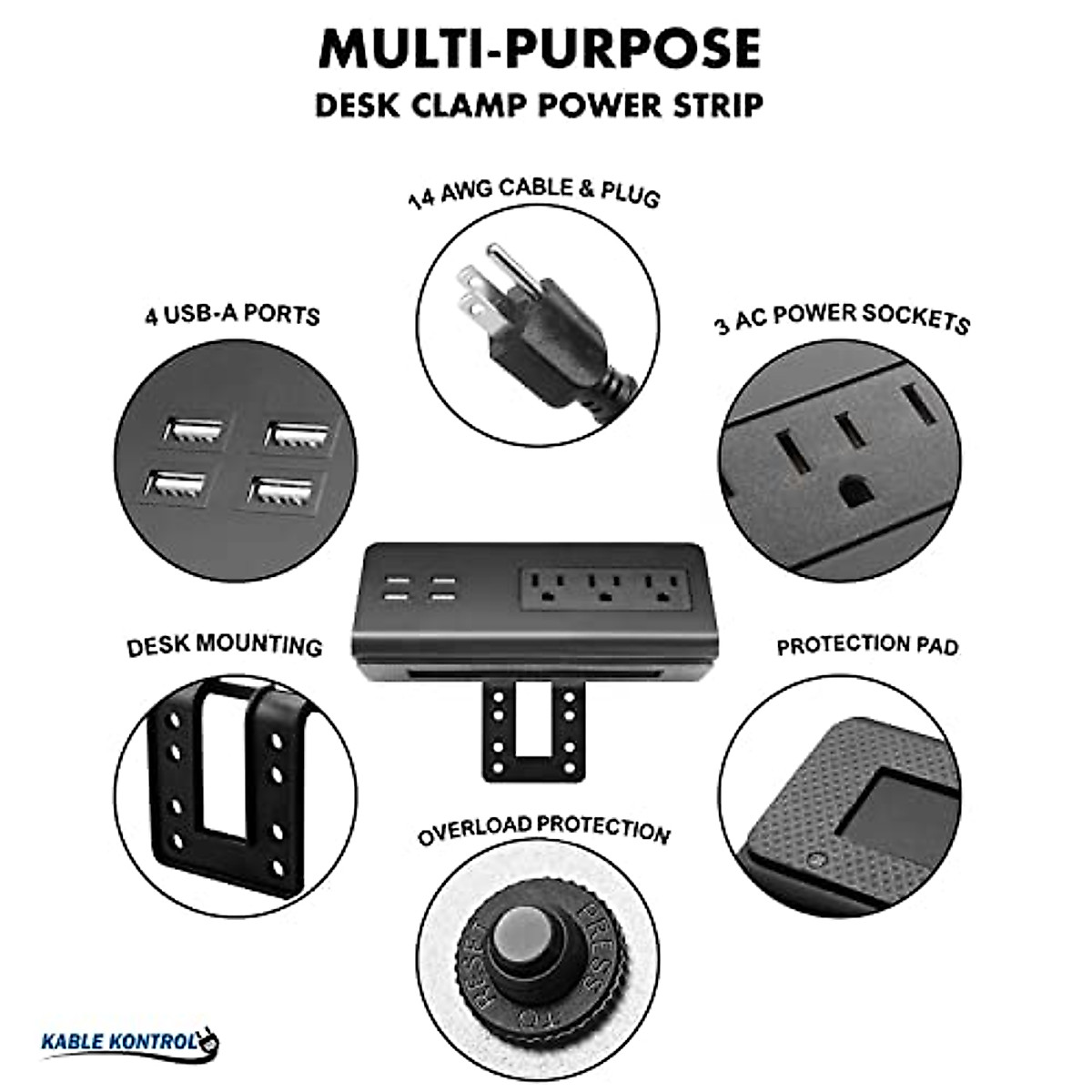 MULTI-PURPOSE
DESK CLAMP POWER STRIP

14 AWG CABLE & PLUG

4 USB-A PORTS

3 AC POWER SOCKETS

DESK MOUNTING

PROTECTION PAD

OVERLOAD PROTECTION

PRESS TO RESET

KABLE KONTROL