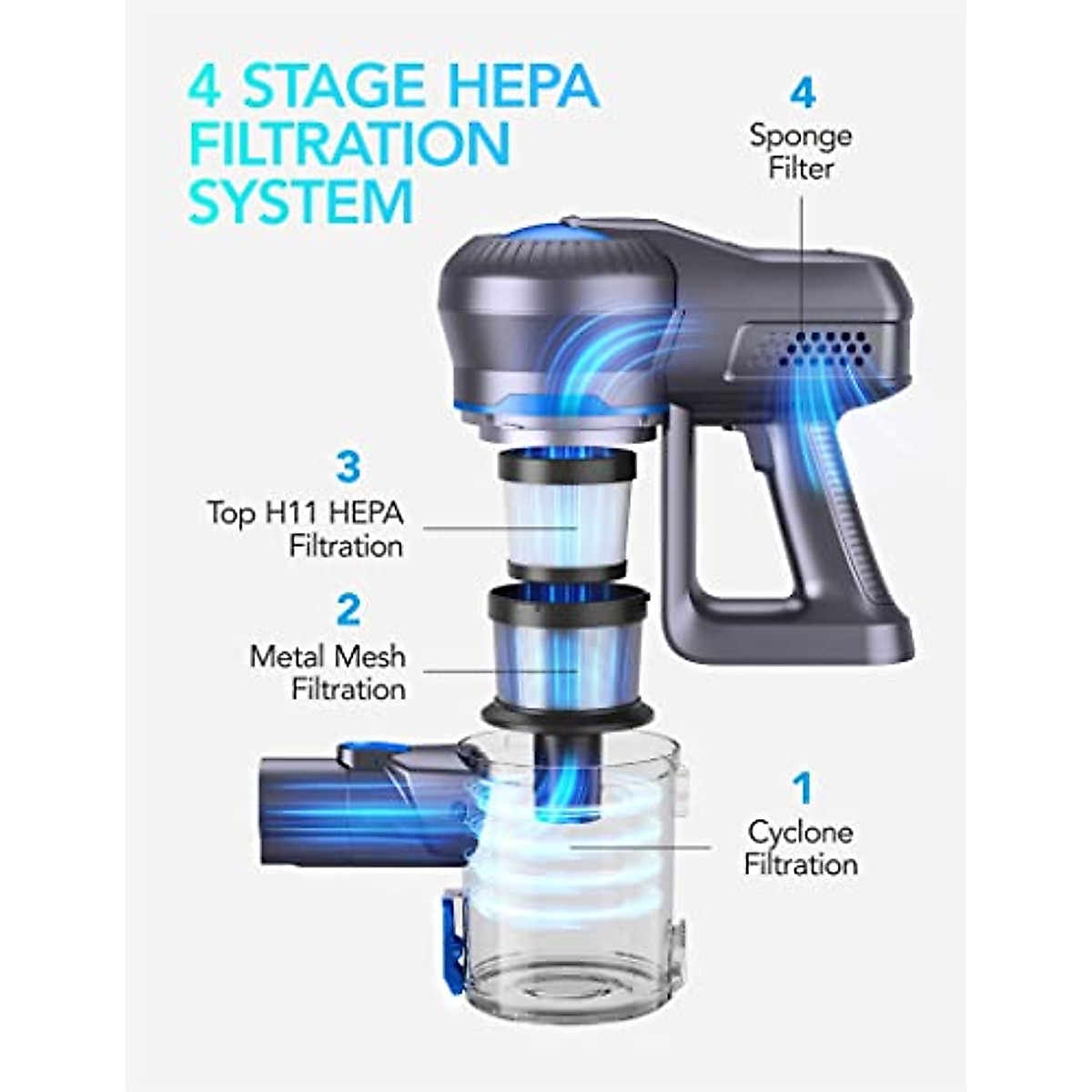 4 STAGE HEPA FILTRATION SYSTEM

4
Sponge Filter

3
Top H11 HEPA Filtration

2
Metal Mesh Filtration

1
Cyclone Filtration