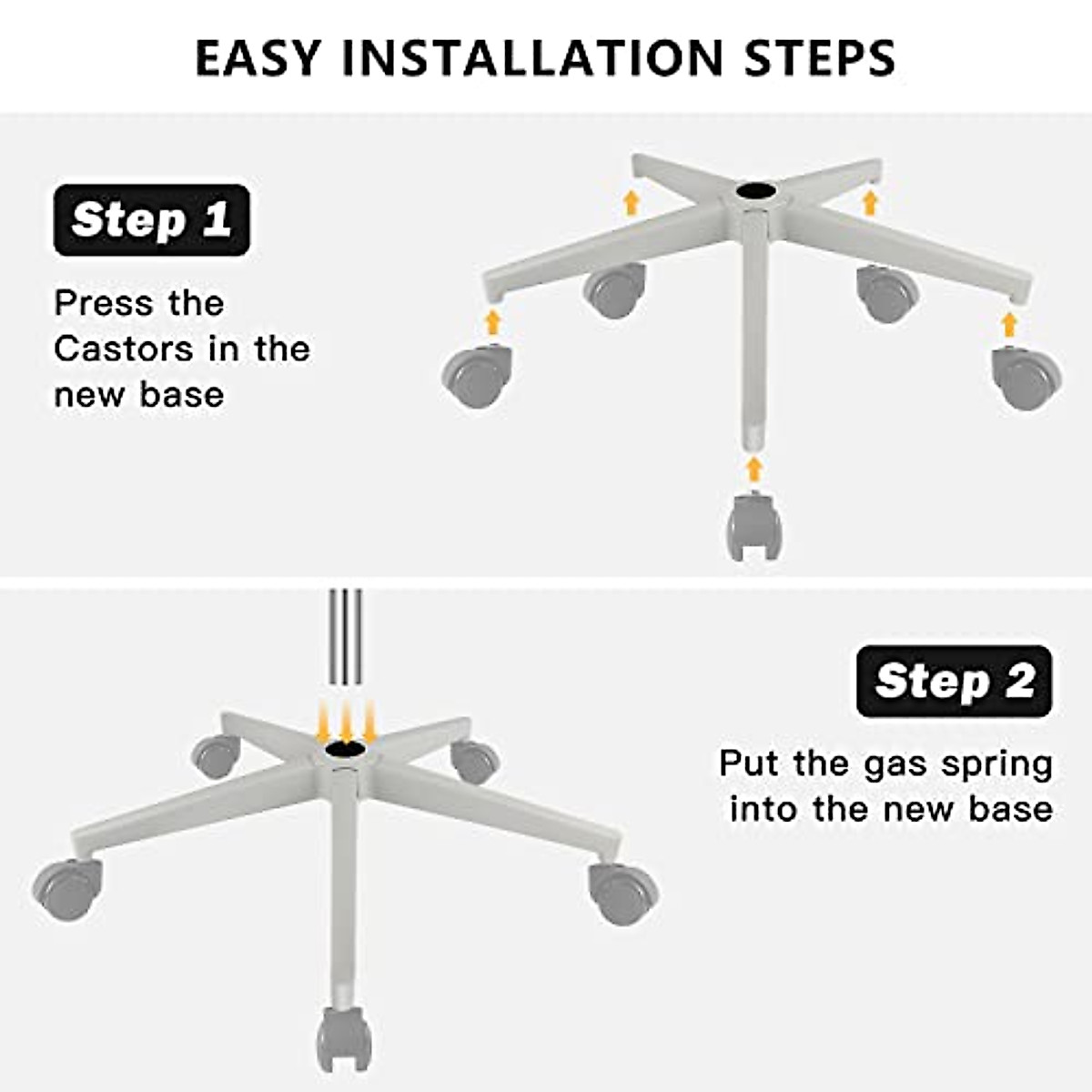 EASY INSTALLATION STEPS

Step 1

Press the Castors in the new base

Step 2

Put the gas spring into the new base