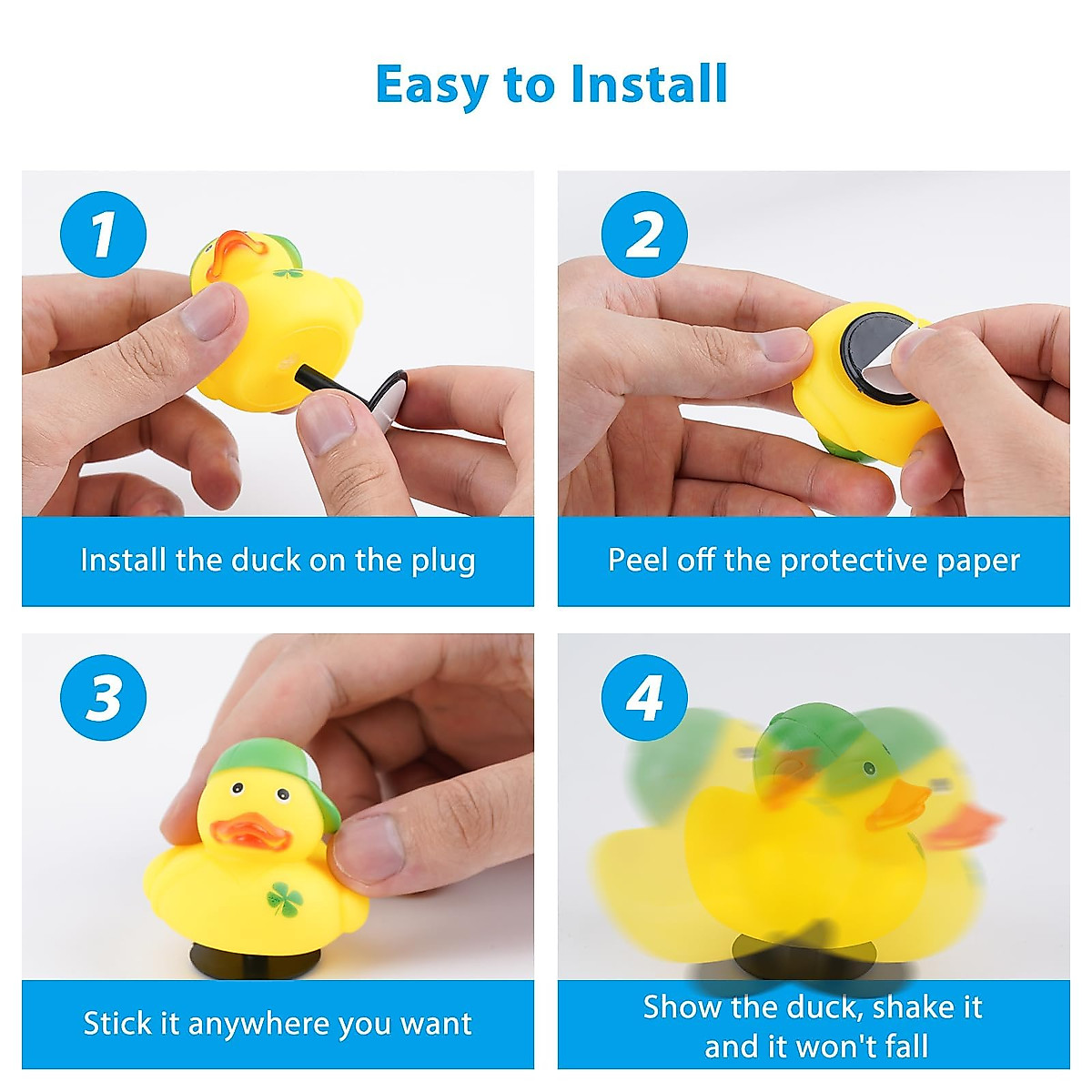 Easy to Install

1

Install the duck on the plug

2

Peel off the protective paper

3

Stick it anywhere you want

4

Show the duck, shake it and it won't fall