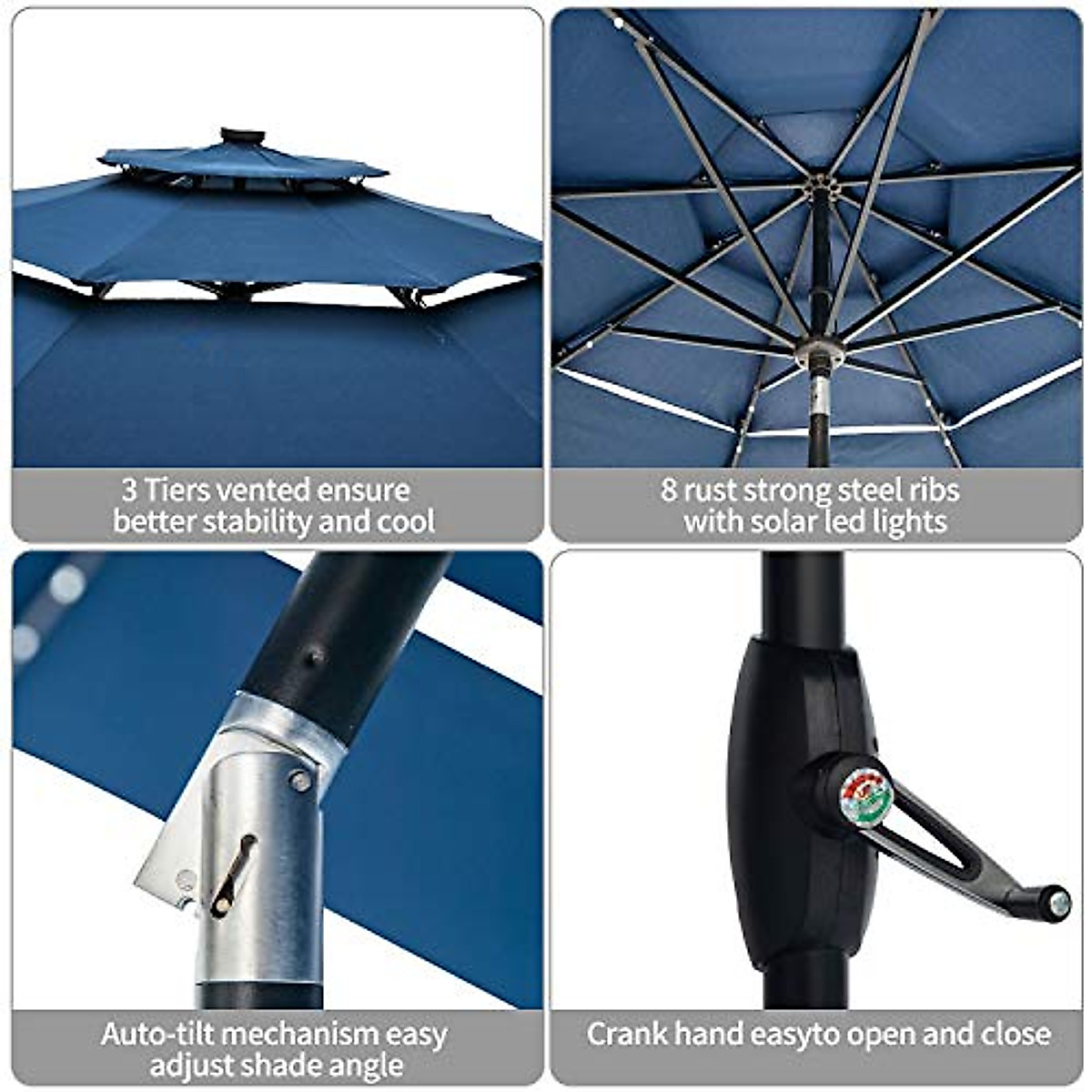 3 Tiers vented ensure better stability and cool

8 rust strong steel ribs with solar led lights

Auto-tilt mechanism easy adjust shade angle

Crank hand easyto open and close