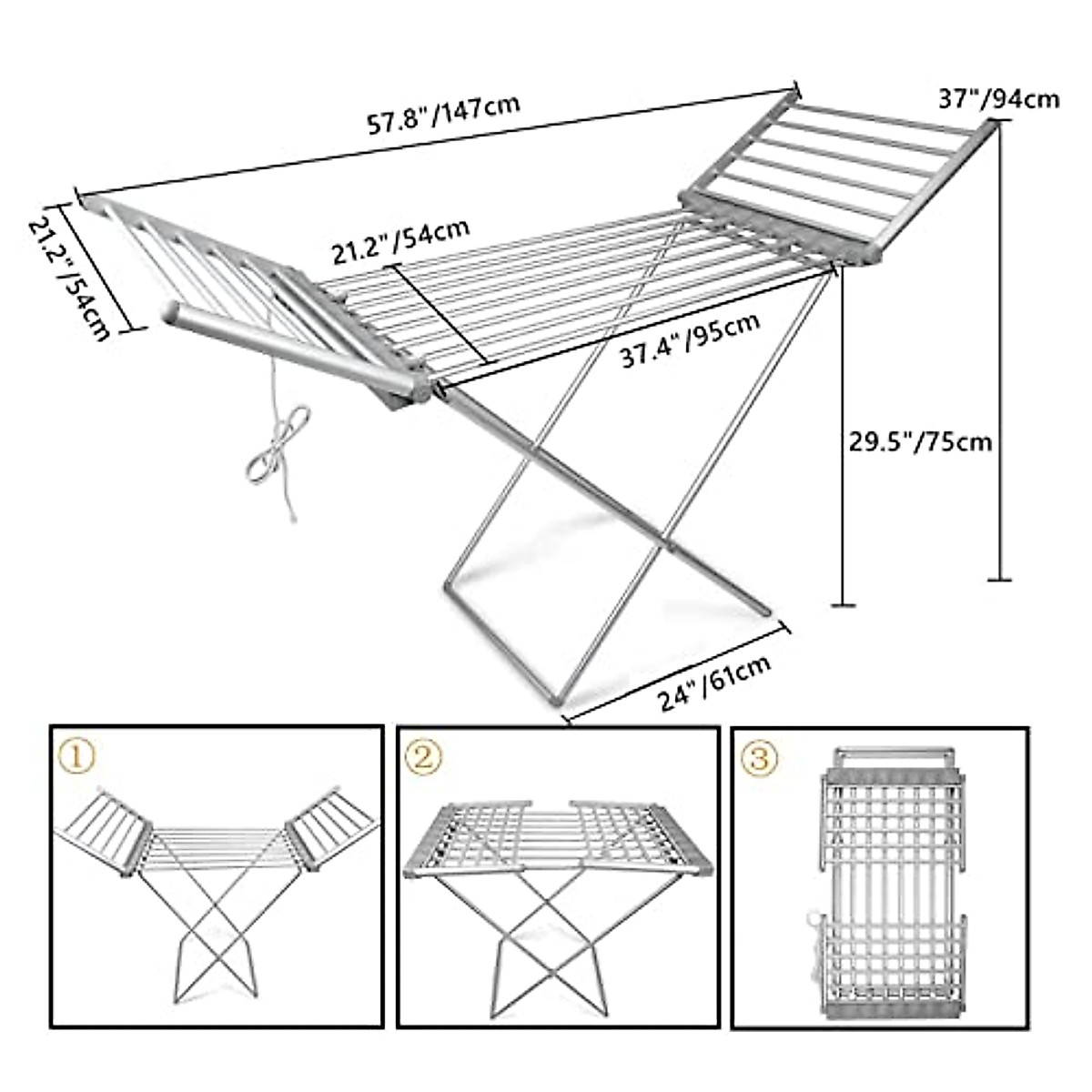 57.8"/147cm

37"/94cm

21.2"/54cm

21.2"/54cm

37.4"/95cm

29.5"/75cm

24"/61cm

①

②

③