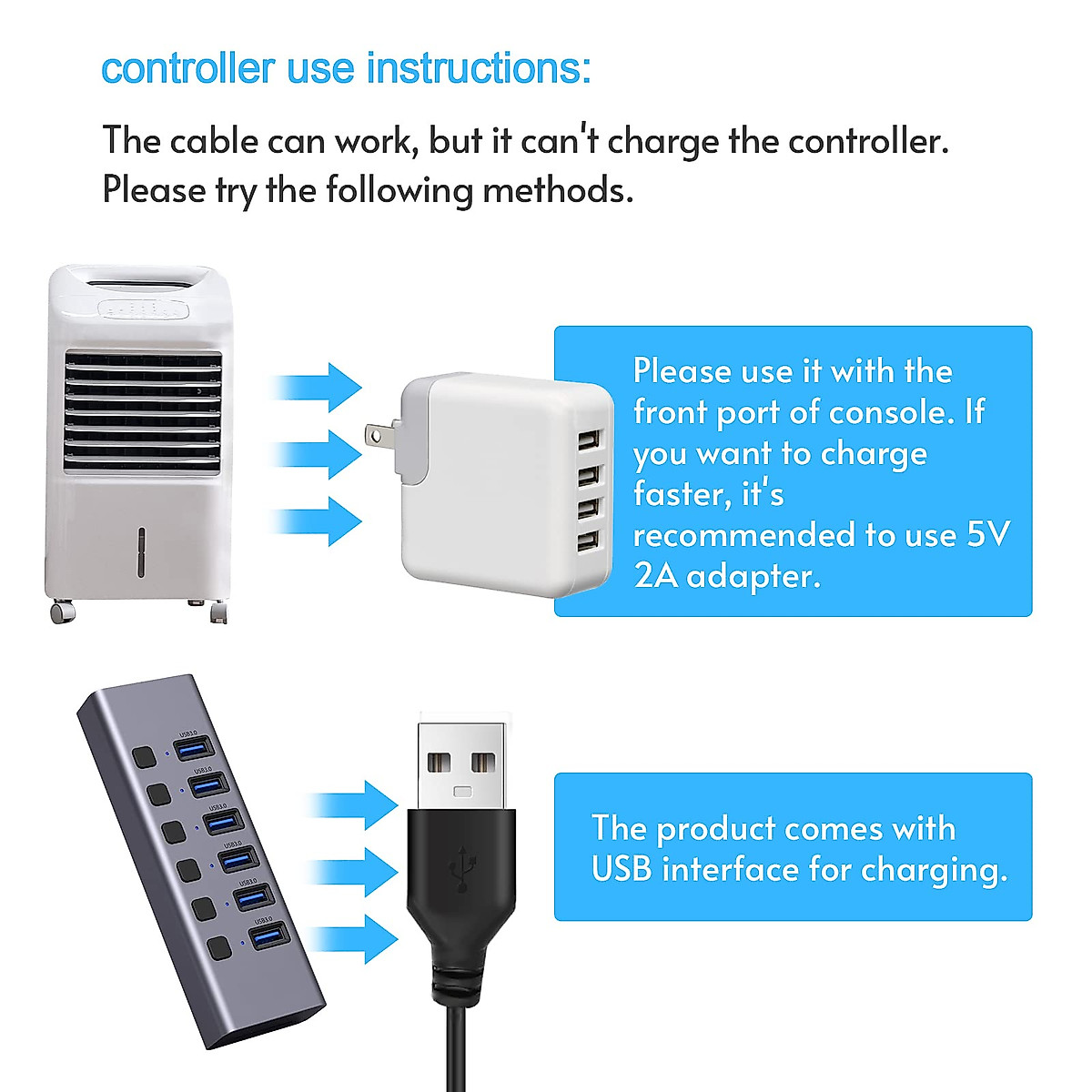 controller use instructions:

The cable can work, but it can't charge the controller. Please try the following methods.

Please use it with the front port of console. If you want to charge faster, it's recommended to use 5V 2A adapter.

USB3.0
USB3.0
USB3.0
USB3.0
USB3.0
USB3.0

The product comes with USB interface for charging.