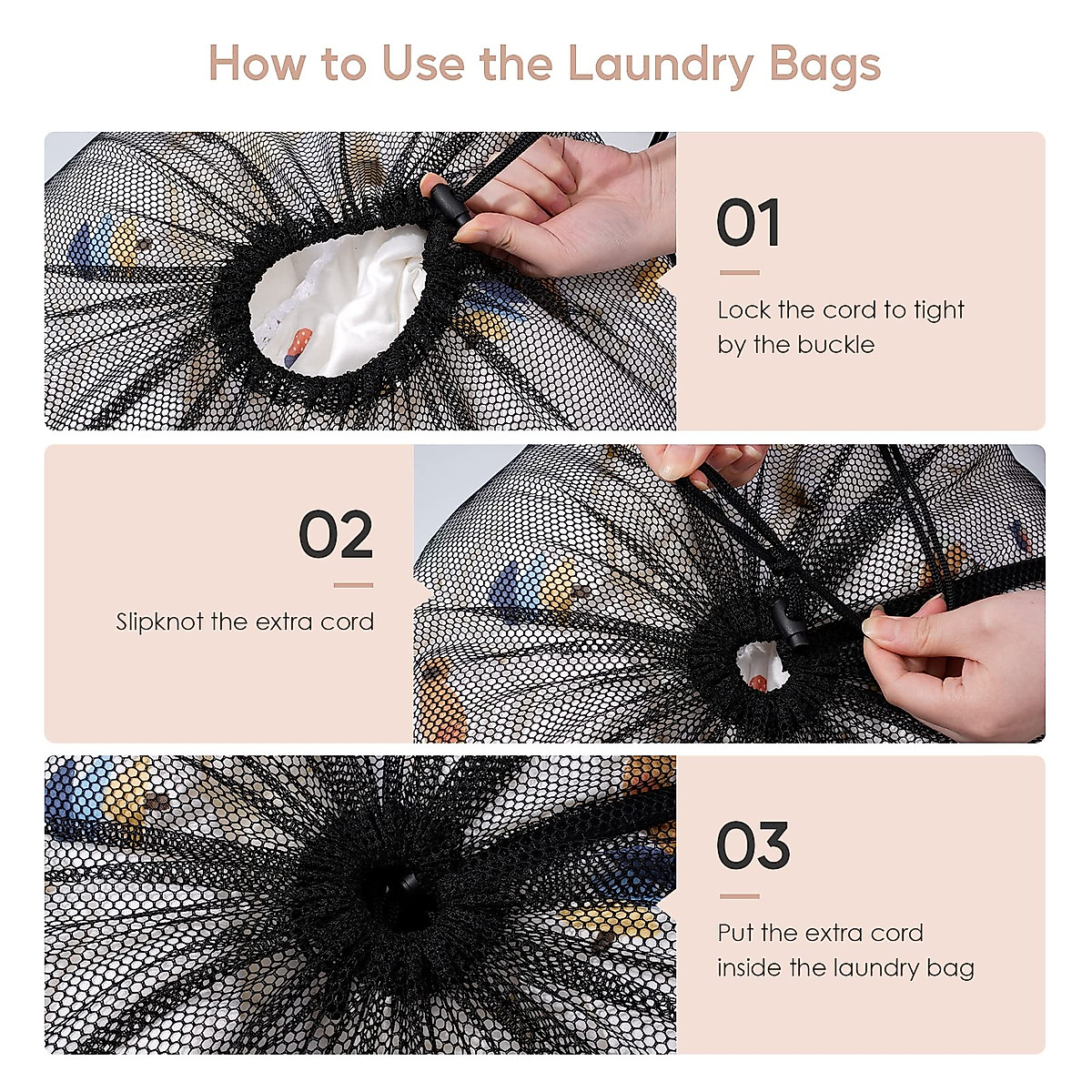 How to Use the Laundry Bags

01

Lock the cord to tight by the buckle

02

Slipknot the extra cord

03

Put the extra cord inside the laundry bag