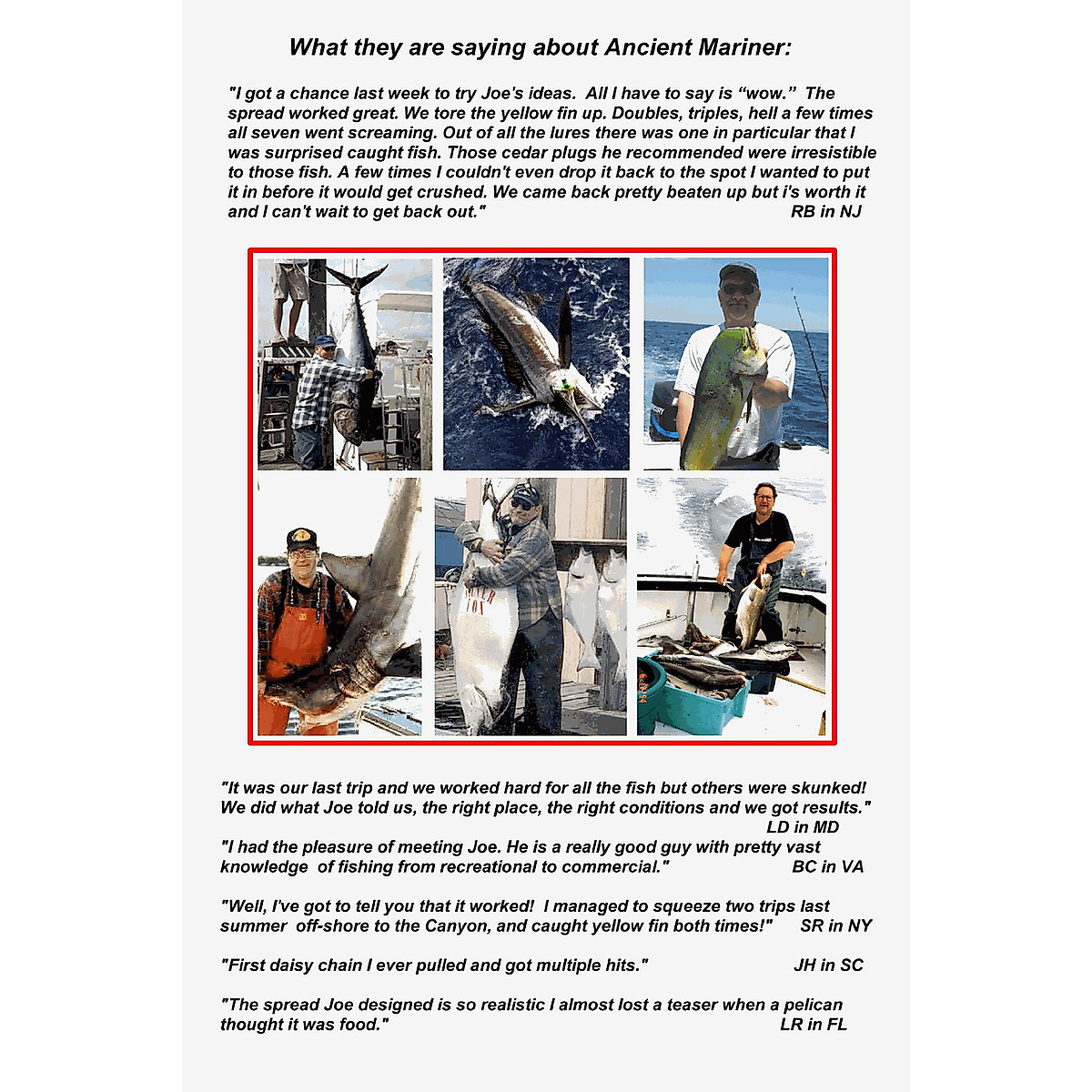 What they are saying about Ancient Mariner:

"I got a chance last week to try Joe's ideas. All I have to say is “wow.” The spread worked great. We tore the yellow fin up. Doubles, triples, hell a few times all seven went screaming. Out of all the lures there was one in particular that I was surprised caught fish. Those cedar plugs he recommended were irresistible to those fish. A few times I couldn't even drop it back to the spot I wanted to put it in before it would get crushed. We came back pretty beaten up but i's worth it and I can't wait to get back out." RB in NJ

"It was our last trip and we worked hard for all the fish but others were skunked! We did what Joe told us, the right place, the right conditions and we got results." LD in MD

"I had the pleasure of meeting Joe. He is a really good guy with pretty vast knowledge of fishing from recreational to commercial." BC in VA

"Well, I've got to tell you that it worked! I managed to squeeze two trips last summer off-shore to the Canyon, and caught yellow fin both times!" SR in NY

"First daisy chain I ever pulled and got multiple hits." JH in SC

"The spread Joe designed is so realistic I almost lost a teaser when a pelican thought it was food." LR in FL