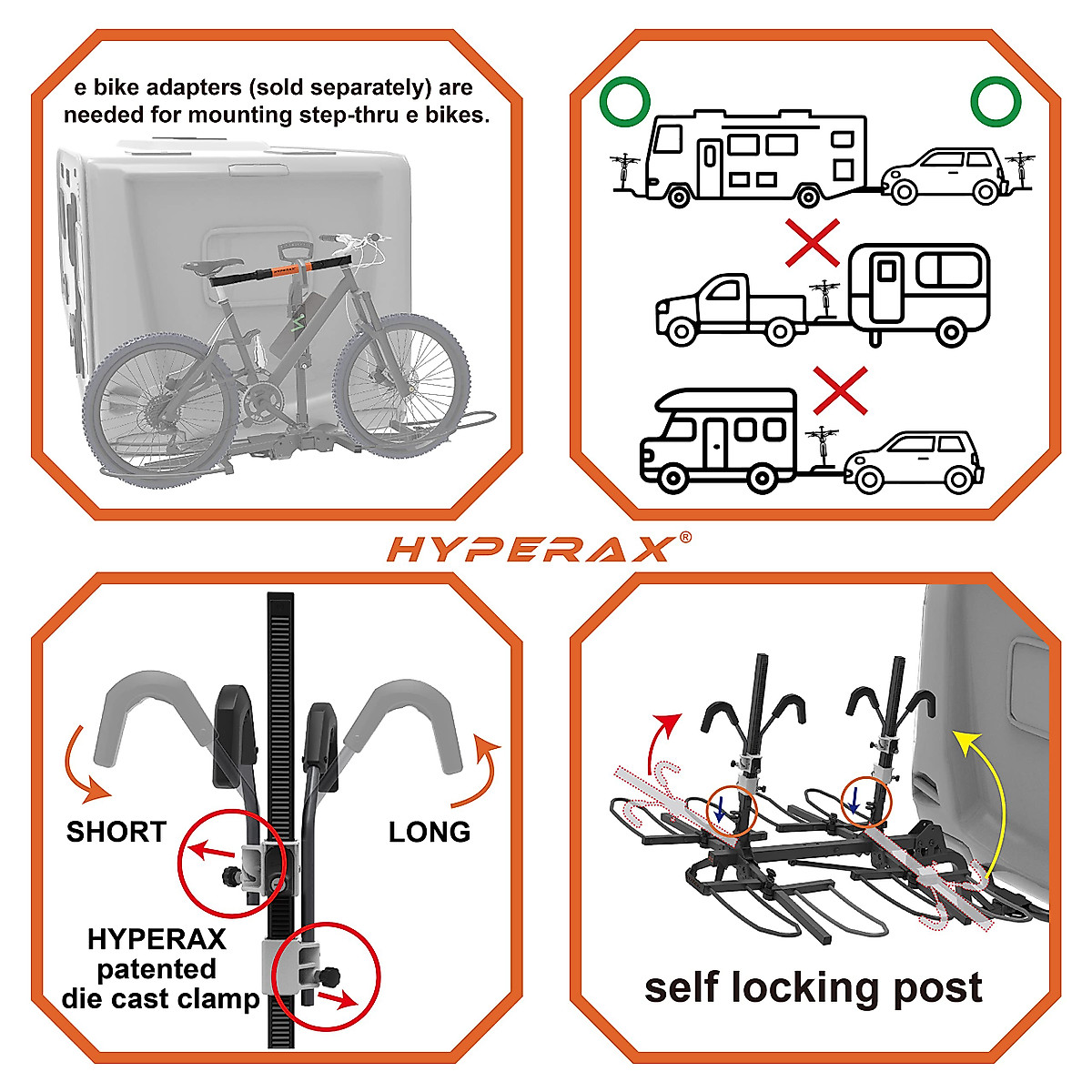 e bike adapters (sold separately) are needed for mounting step-thru e bikes.

HYPERAX

HYPERAX®

SHORT

LONG

HYPERAX patented die cast clamp

self locking post