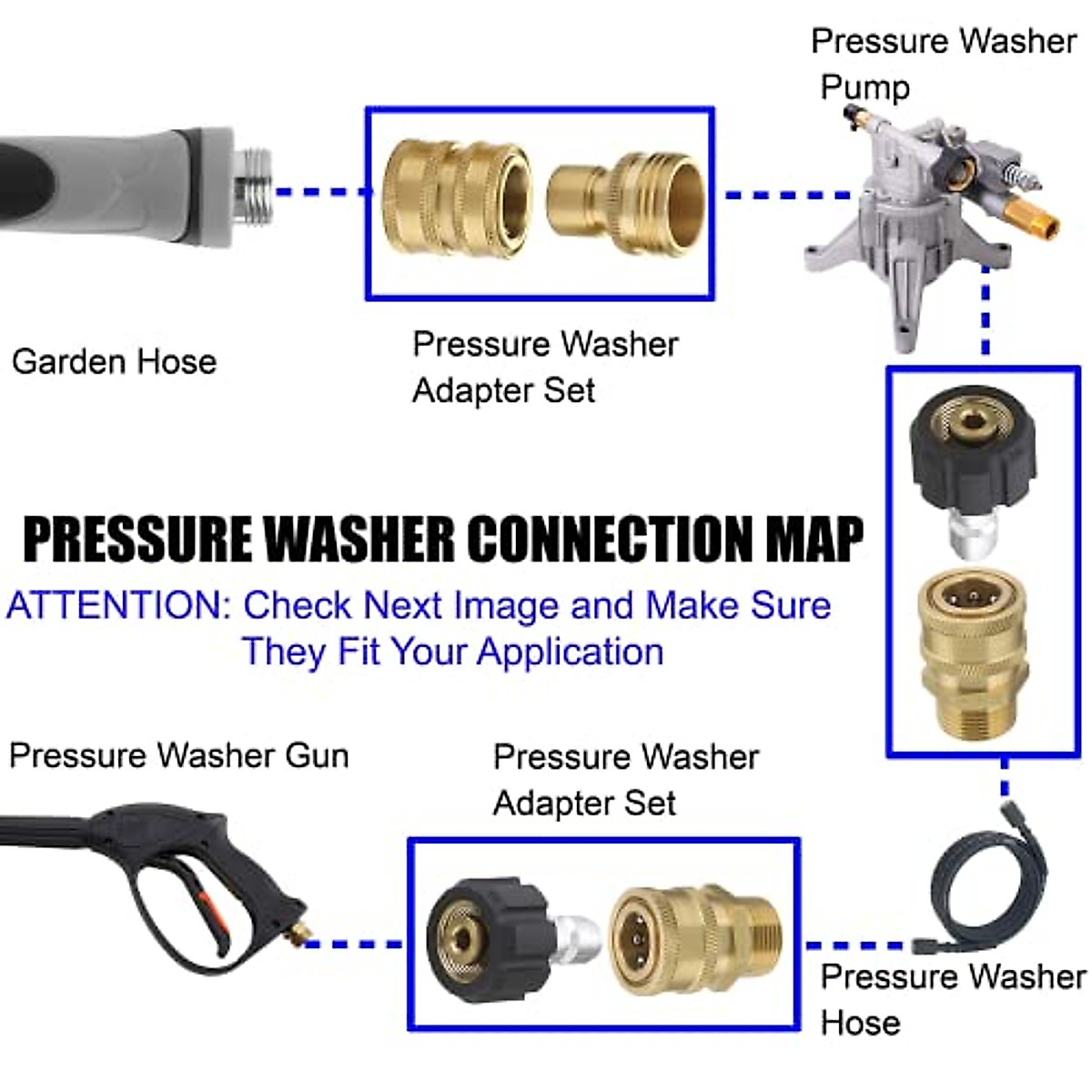 Pressure Washer Pump

Garden Hose

Pressure Washer Adapter Set

PRESSURE WASHER CONNECTION MAP

ATTENTION: Check Next Image and Make Sure They Fit Your Application

Pressure Washer Gun

Pressure Washer Adapter Set

Pressure Washer Hose