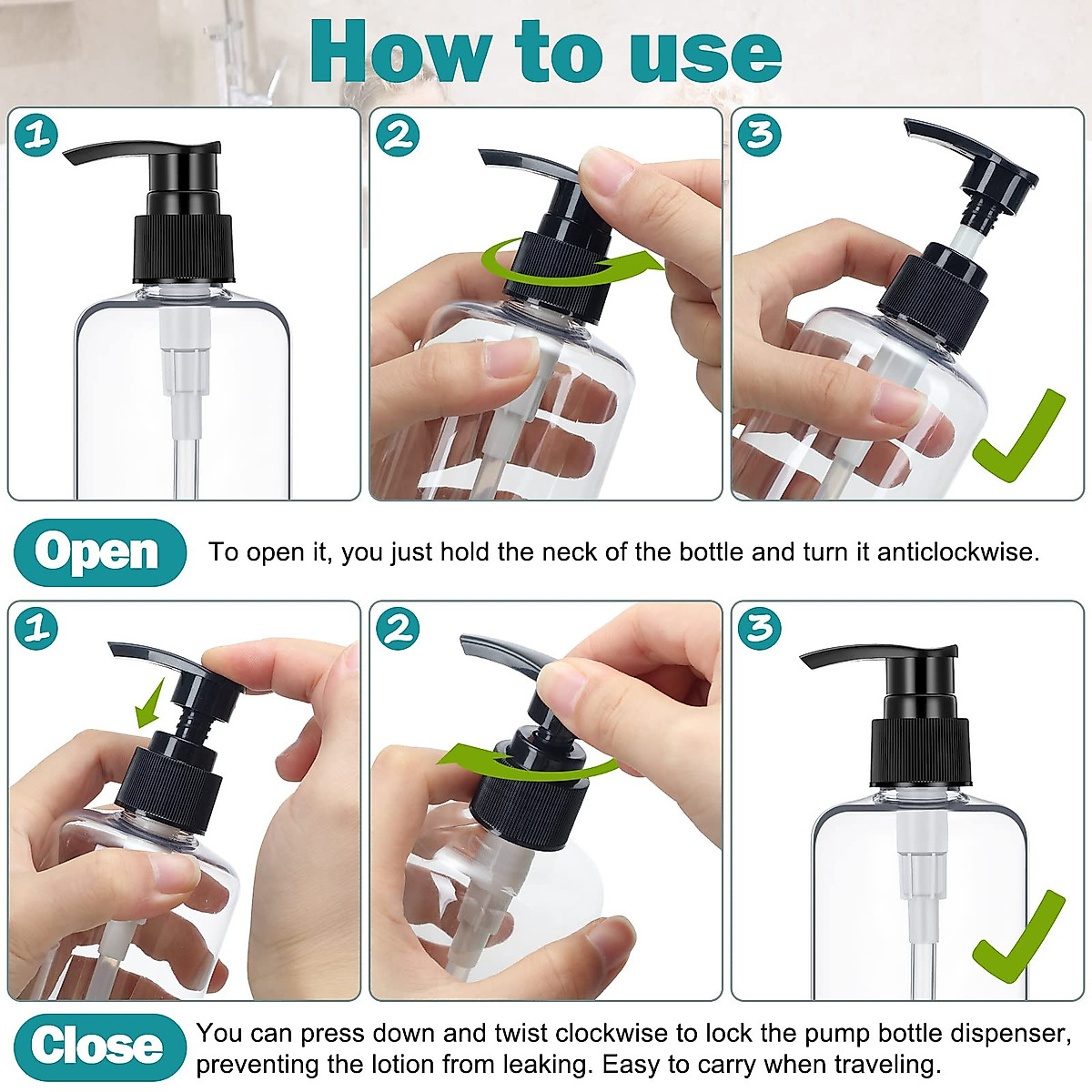 How to use

1

2

3

Open

To open it, you just hold the neck of the bottle and turn it anticlockwise.

1

2

3

Close

You can press down and twist clockwise to lock the pump bottle dispenser, preventing the lotion from leaking. Easy to carry when traveling.