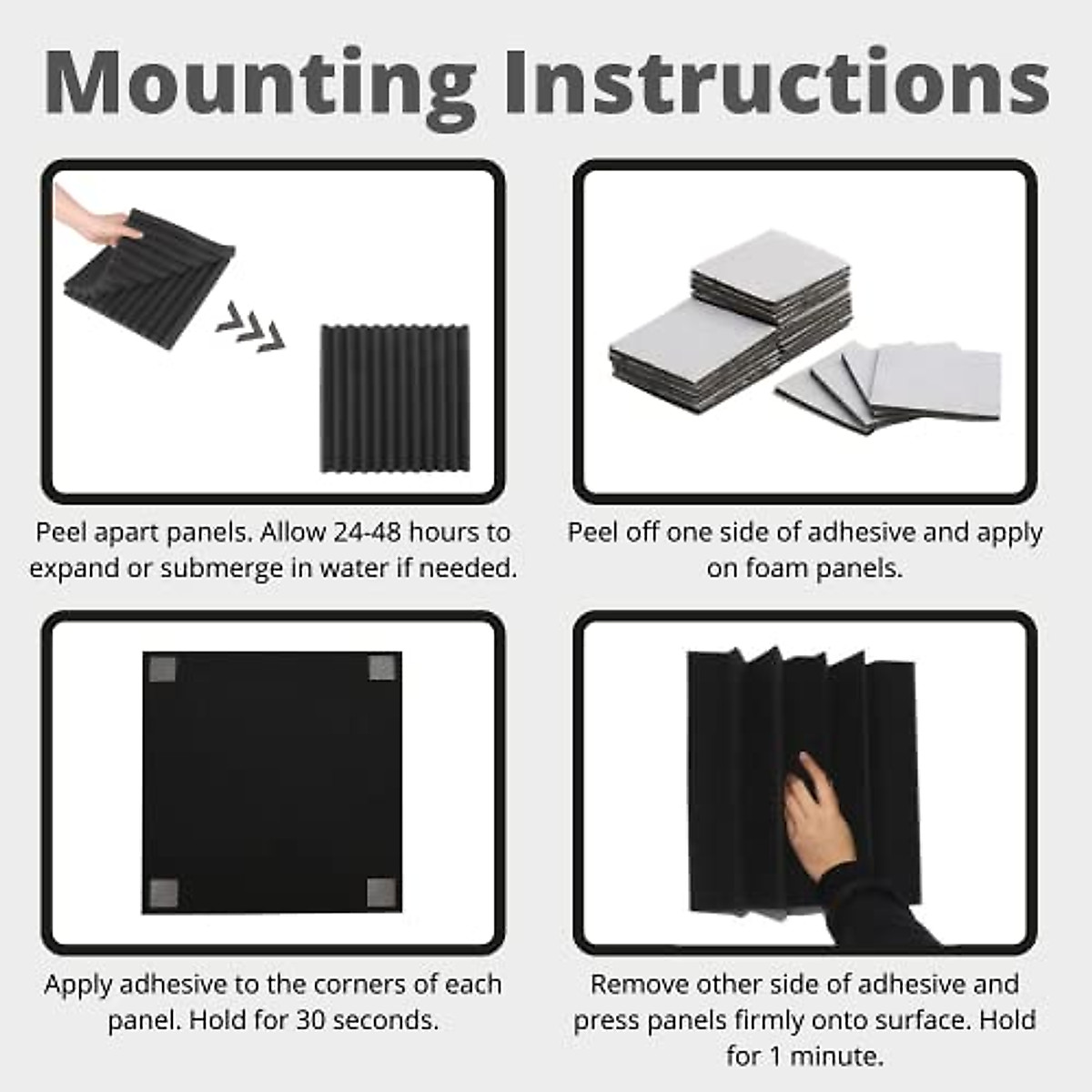 Mounting Instructions

Peel apart panels. Allow 24-48 hours to expand or submerge in water if needed.

Peel off one side of adhesive and apply on foam panels.

Apply adhesive to the corners of each panel. Hold for 30 seconds.

Remove other side of adhesive and press panels firmly onto surface. Hold for 1 minute.