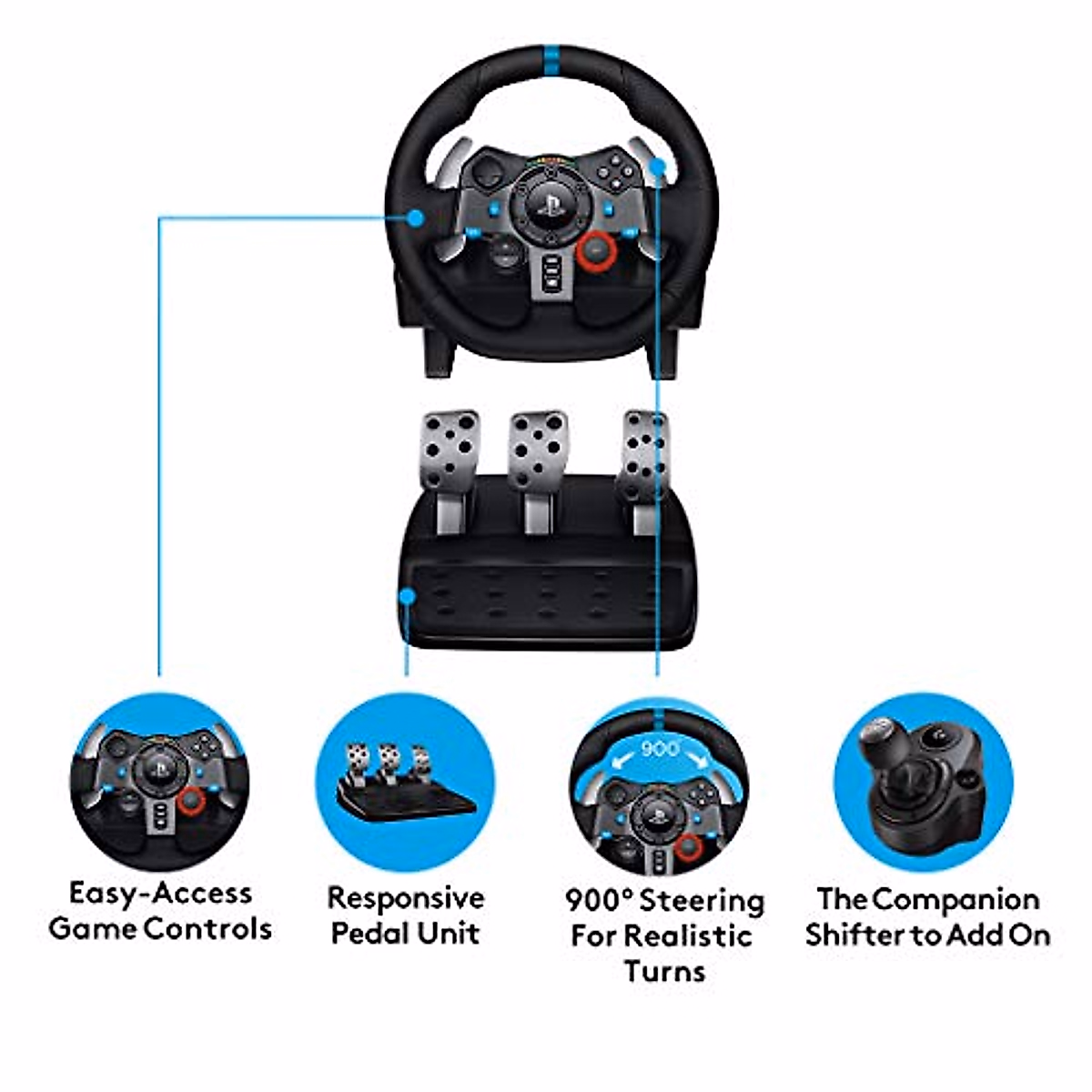 900°

Easy-Access Game Controls

Responsive Pedal Unit

900° Steering For Realistic Turns

The Companion Shifter to Add On