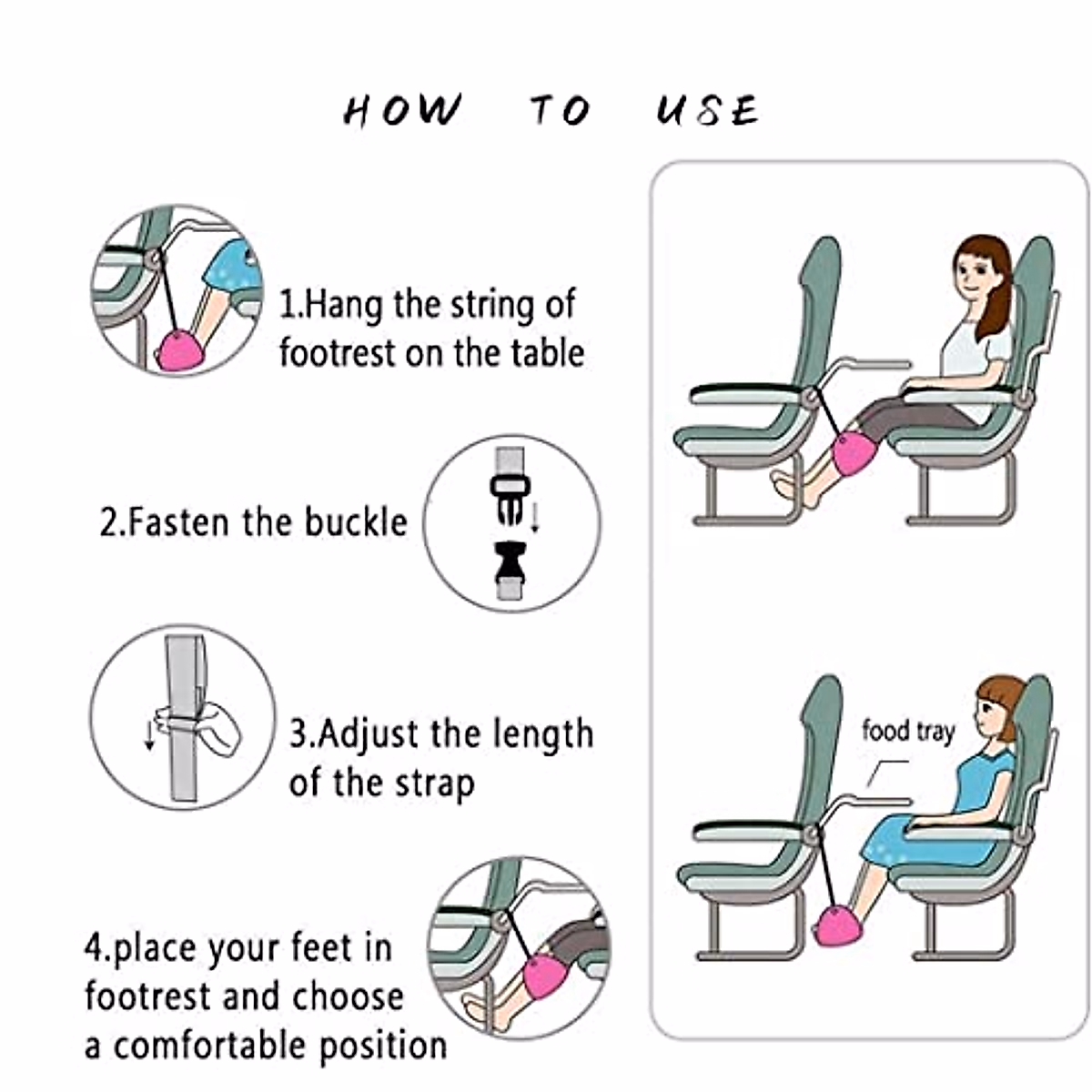 HOW TO USE

1.Hang the string of footrest on the table

2.Fasten the buckle

3.Adjust the length of the strap

4.place your feet in footrest and choose a comfortable position

food tray