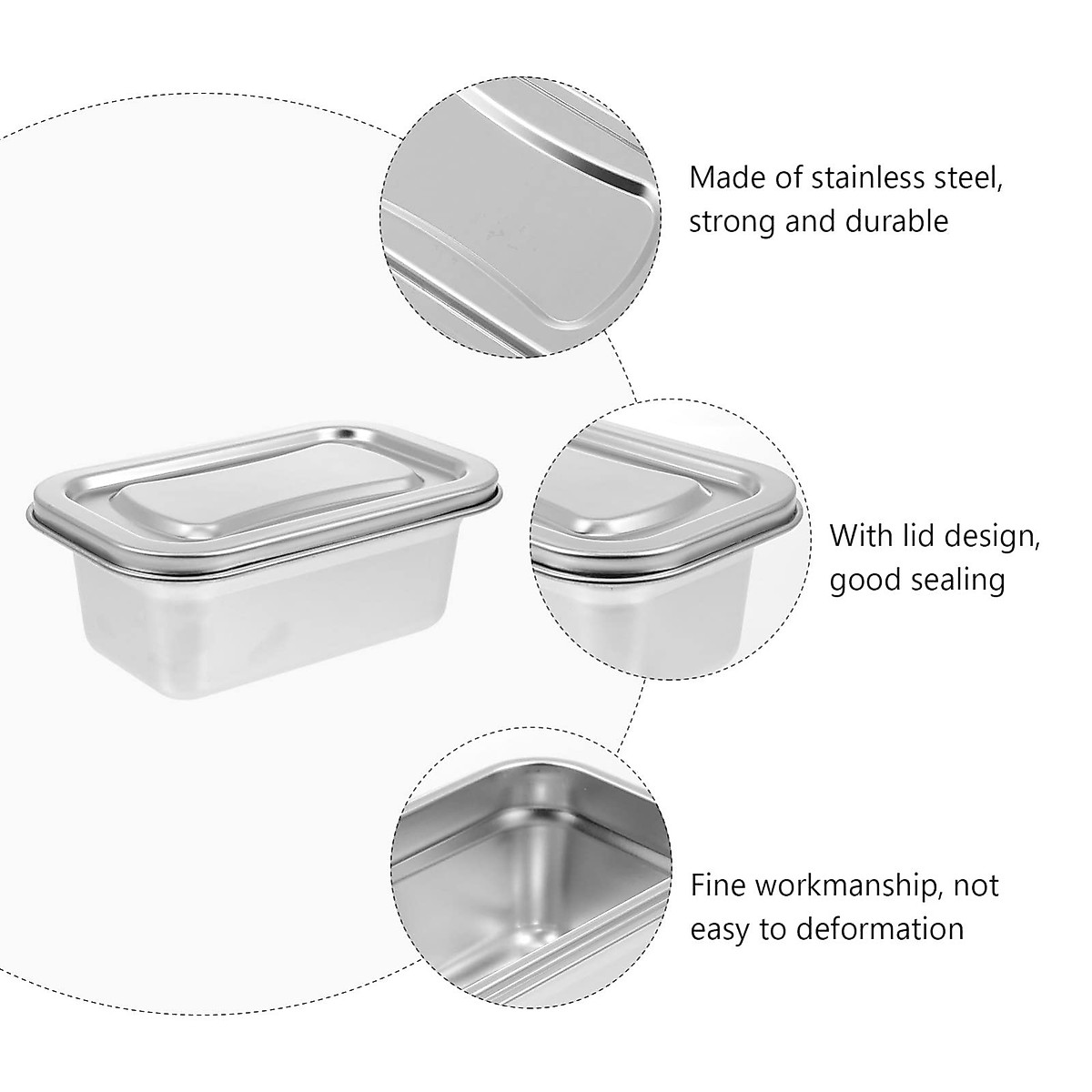 Made of stainless steel, strong and durable

With lid design, good sealing

Fine workmanship, not easy to deformation