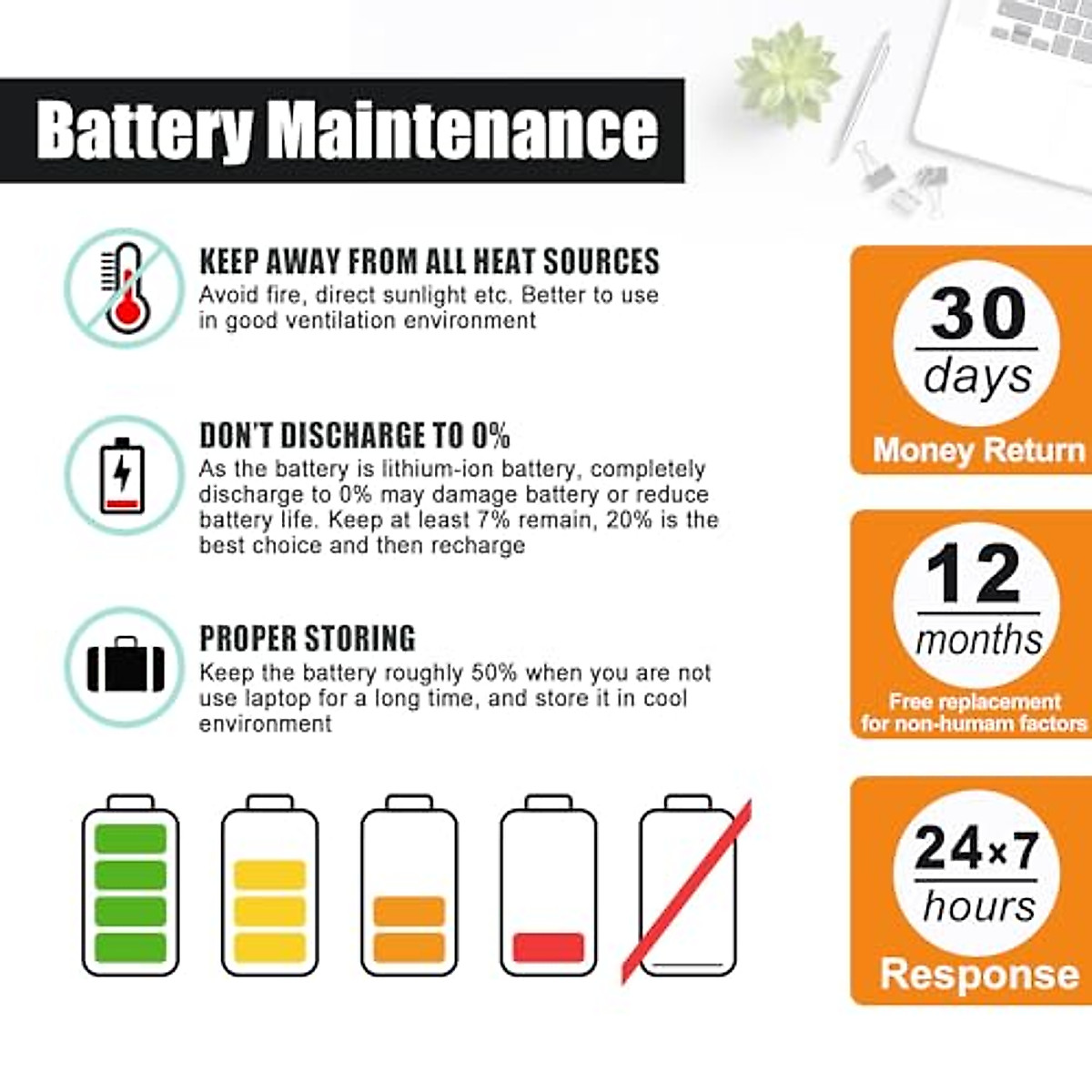 Battery Maintenance

KEEP AWAY FROM ALL HEAT SOURCES
Avoid fire, direct sunlight etc. Better to use in good ventilation environment

DON'T DISCHARGE TO 0%
As the battery is lithium-ion battery, completely discharge to 0% may damage battery or reduce battery life. Keep at least 7% remain, 20% is the best choice and then recharge

PROPER STORING
Keep the battery roughly 50% when you are not use laptop for a long time, and store it in cool environment

30 days
Money Return

12 months
Free replacement for non-humam factors

24×7 hours
Response