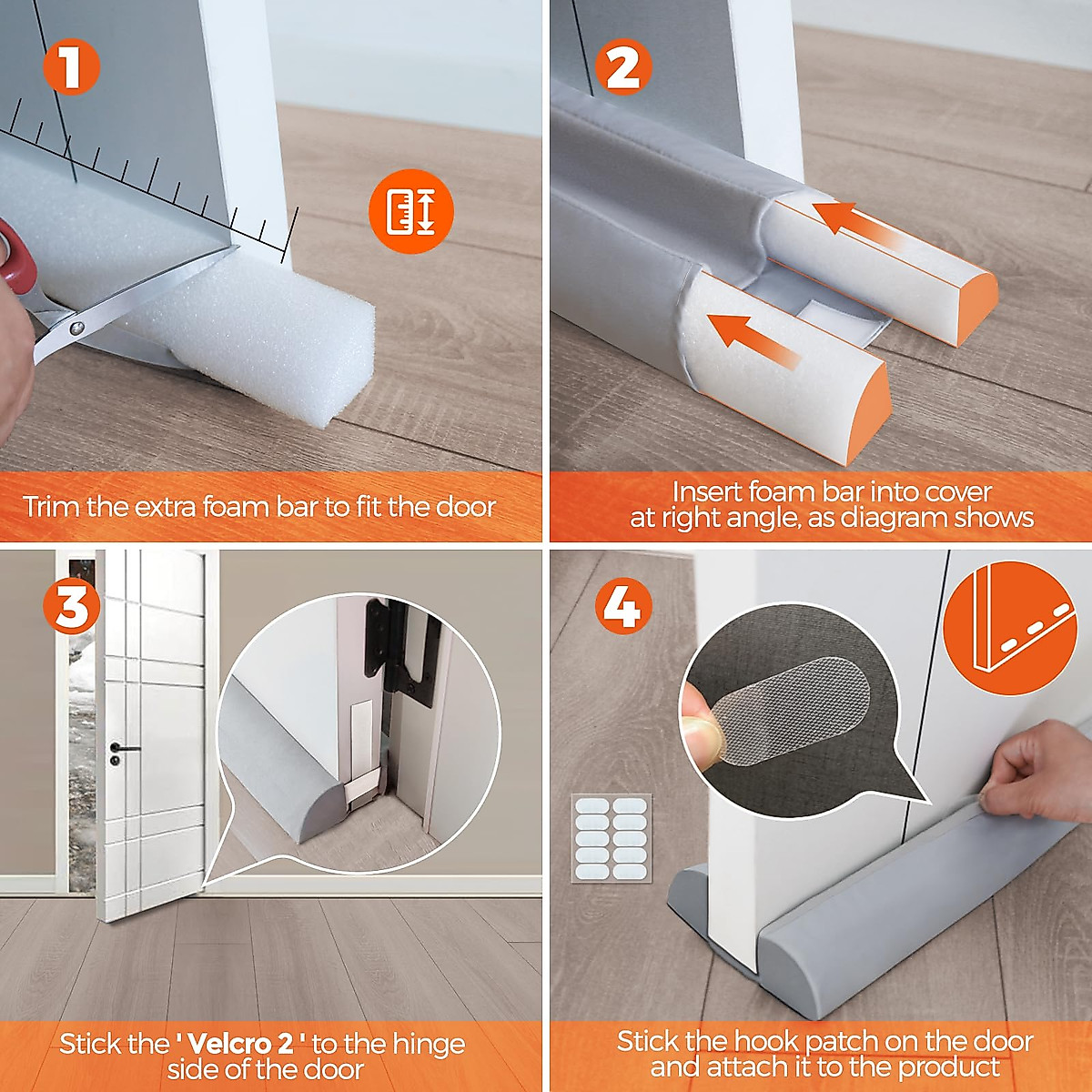 1

Trim the extra foam bar to fit the door

2

Insert foam bar into cover at right angle, as diagram shows

3

Stick the ' Velcro 2 ' to the hinge side of the door

4

Stick the hook patch on the door and attach it to the product