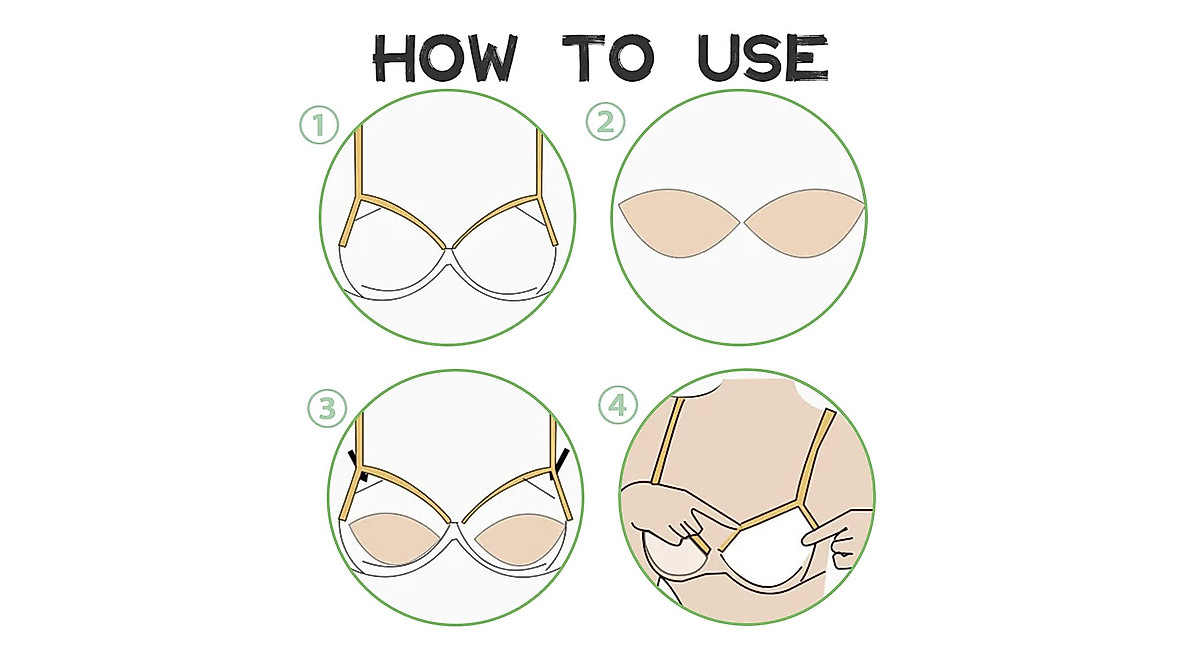 HOW TO USE

1

2

3

4