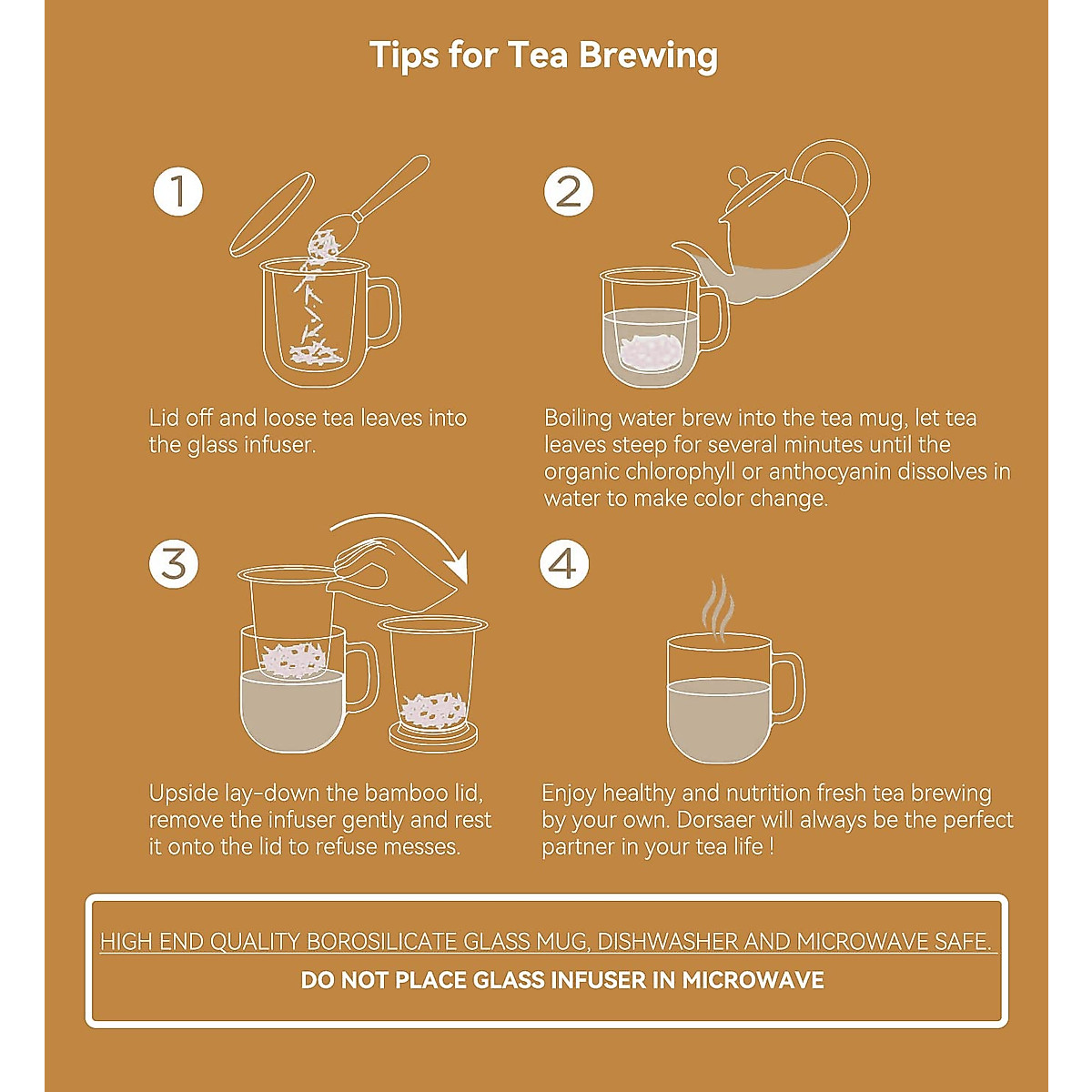 Tips for Tea Brewing

1

Lid off and loose tea leaves into the glass infuser.

2

Boiling water brew into the tea mug, let tea leaves steep for several minutes until the organic chlorophyll or anthocyanin dissolves in water to make color change.

3

Upside lay-down the bamboo lid, remove the infuser gently and rest it onto the lid to refuse messes.

4

Enjoy healthy and nutrition fresh tea brewing by your own. Dorsaer will always be the perfect partner in your tea life !

HIGH END QUALITY BOROSILICATE GLASS MUG, DISHWASHER AND MICROWAVE SAFE.

DO NOT PLACE GLASS INFUSER IN MICROWAVE