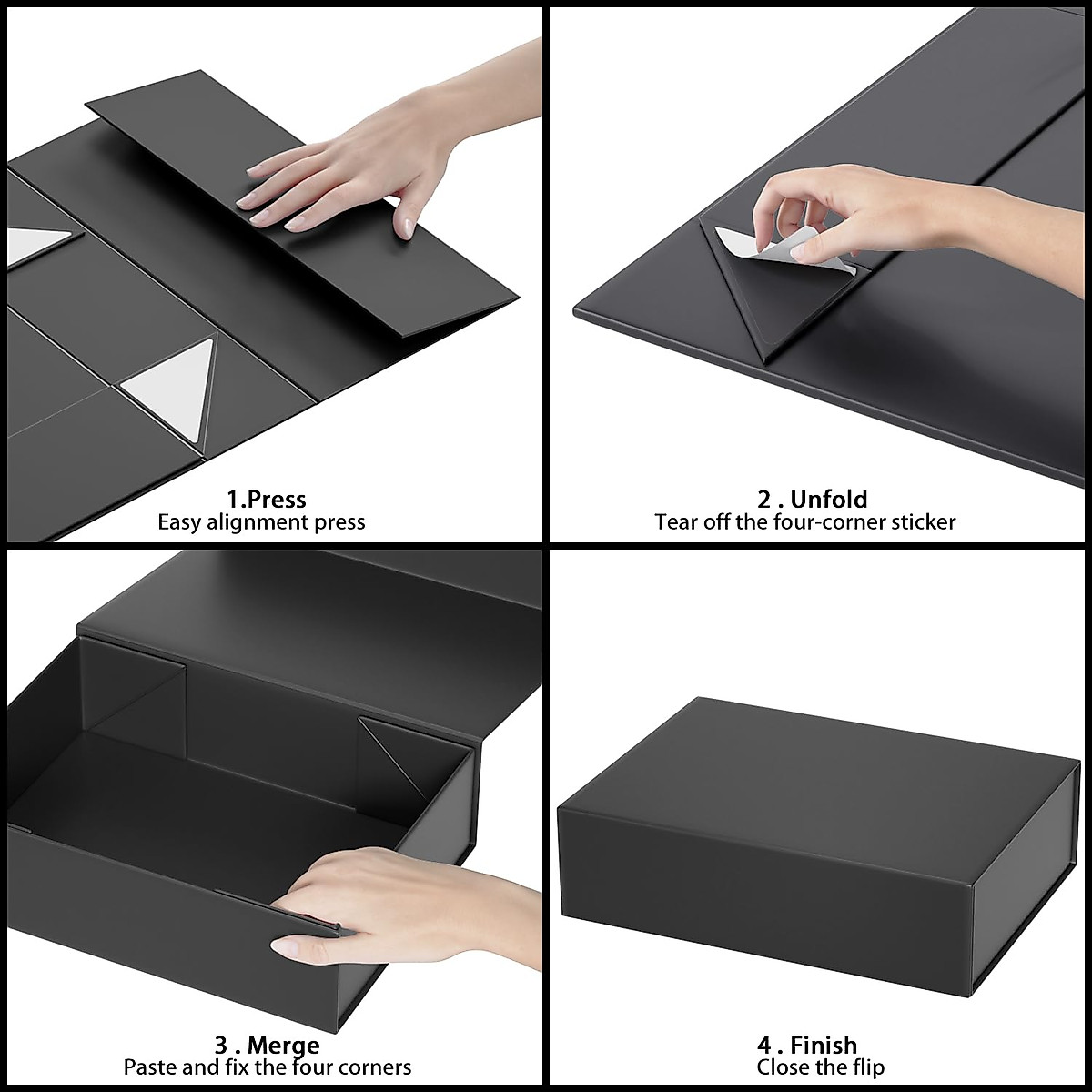 1.Press
Easy alignment press

2 . Unfold
Tear off the four-corner sticker

3 . Merge
Paste and fix the four corners

4 . Finish
Close the flip