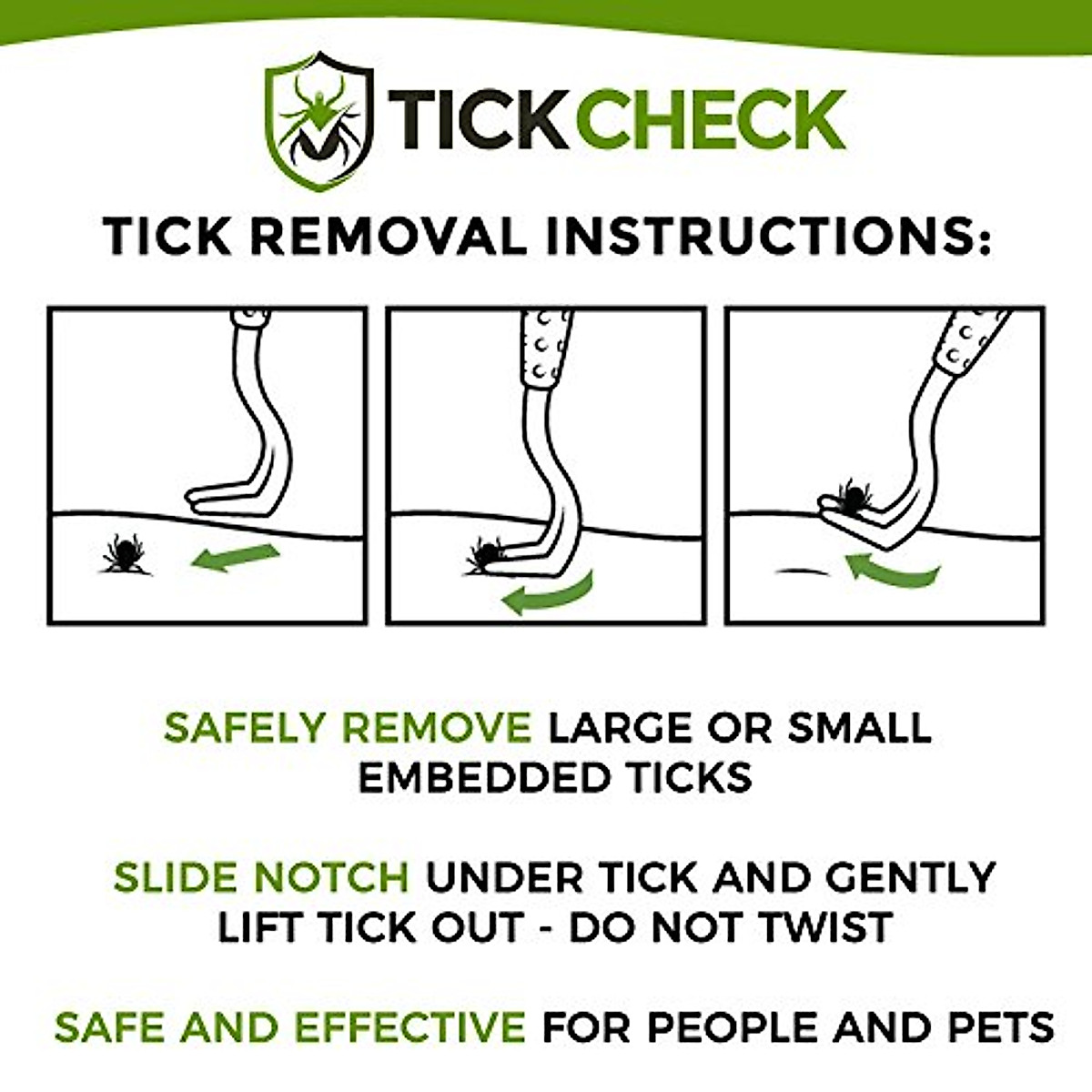 TICKCHECK

TICK REMOVAL INSTRUCTIONS:

SAFELY REMOVE LARGE OR SMALL EMBEDDED TICKS

SLIDE NOTCH UNDER TICK AND GENTLY LIFT TICK OUT - DO NOT TWIST

SAFE AND EFFECTIVE FOR PEOPLE AND PETS