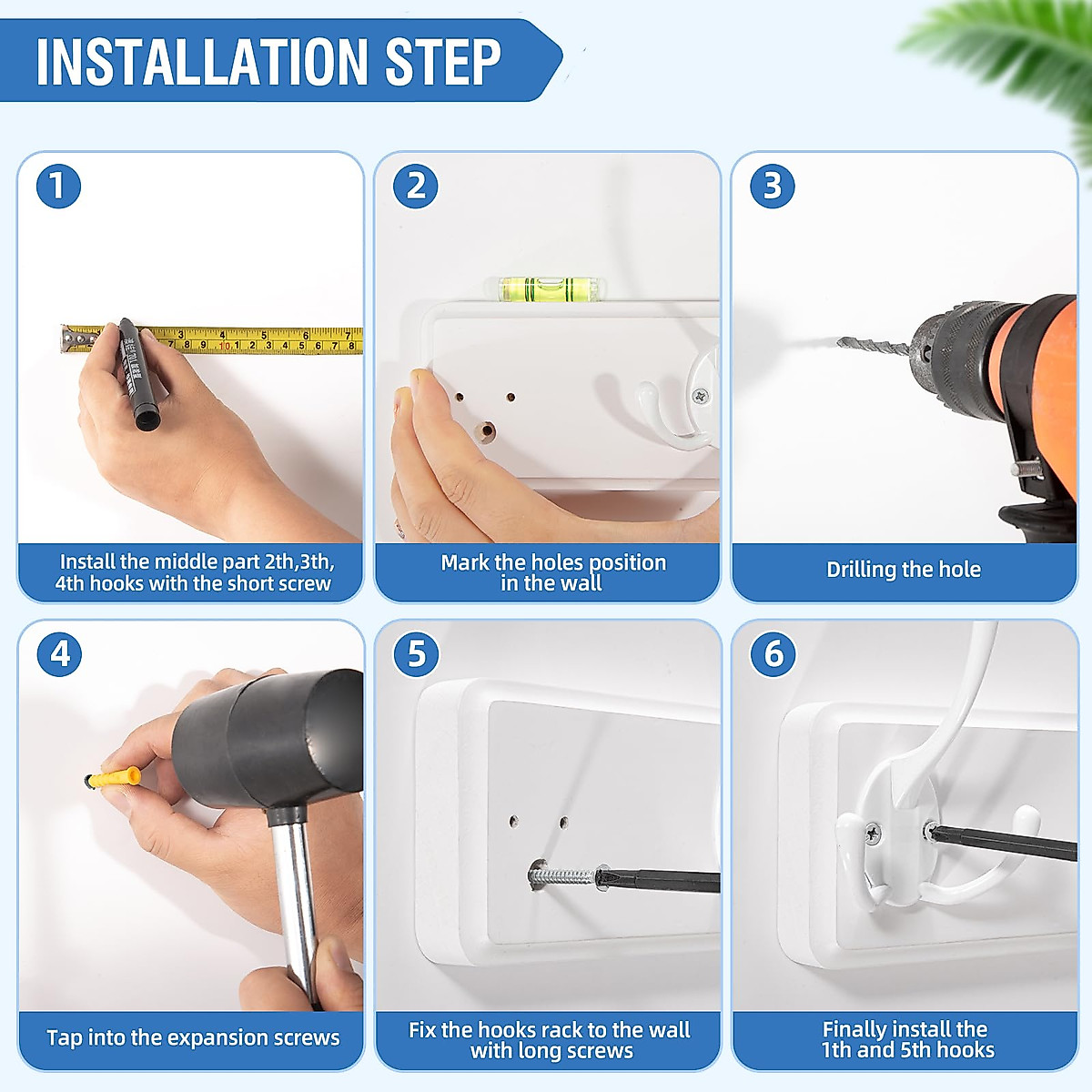 INSTALLATION STEP

1
Install the middle part 2th,3th, 4th hooks with the short screw

2
Mark the holes position in the wall

3
Drilling the hole

4
Tap into the expansion screws

5
Fix the hooks rack to the wall with long screws

6
Finally install the 1th and 5th hooks