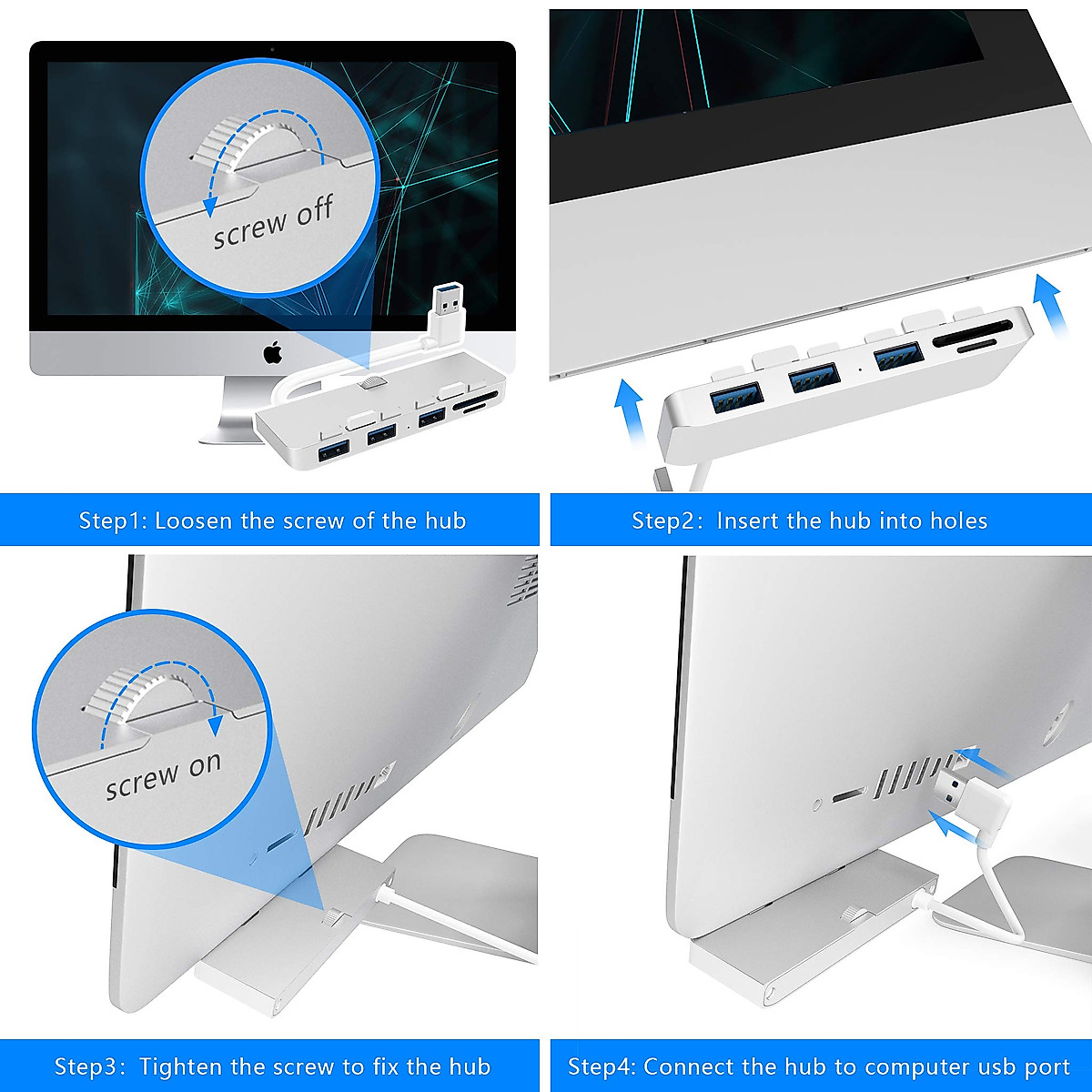 screw off

Step1: Loosen the screw of the hub

Step2: Insert the hub into holes

screw on

Step3: Tighten the screw to fix the hub

Step4: Connect the hub to computer usb port