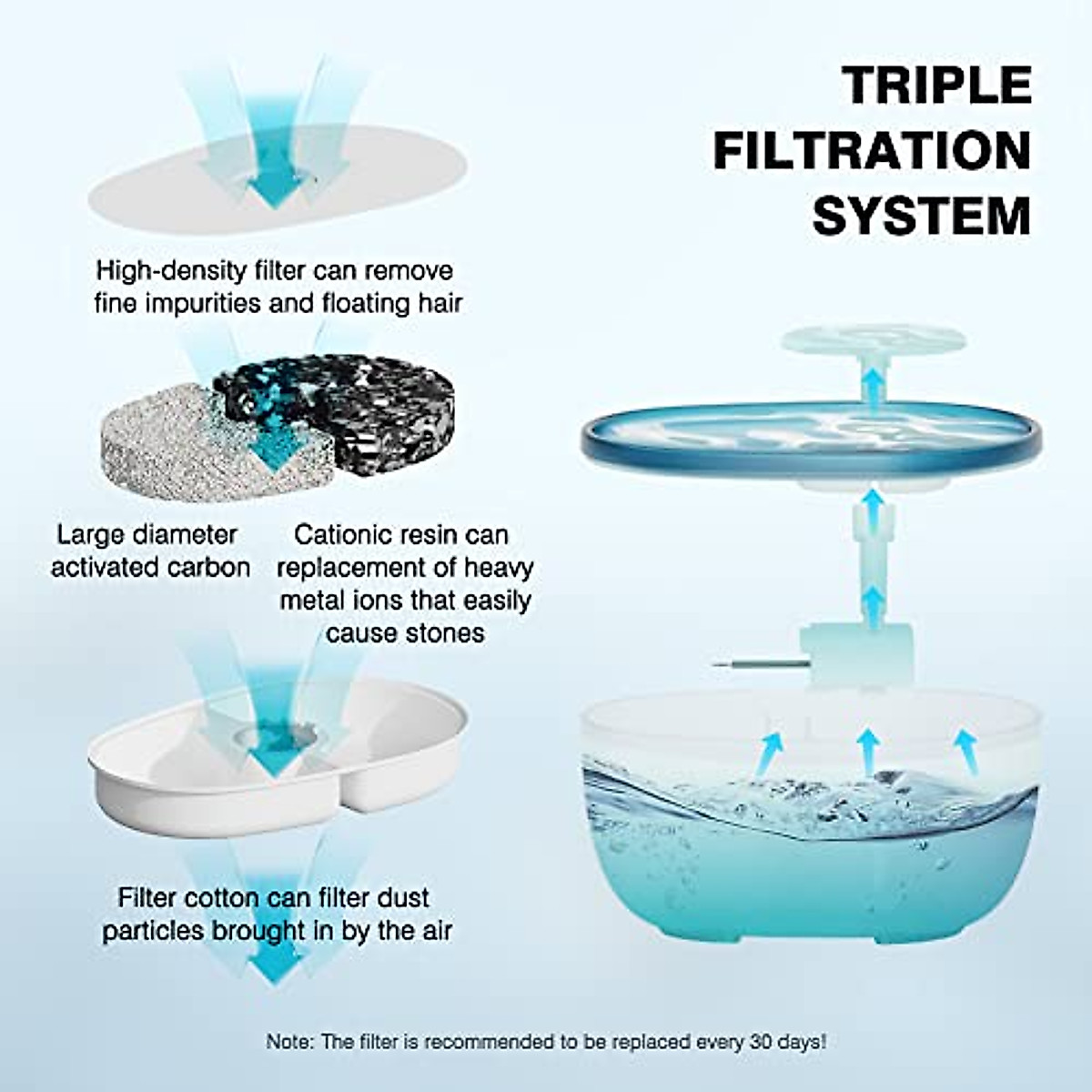 TRIPLE FILTRATION SYSTEM

High-density filter can remove fine impurities and floating hair

Large diameter activated carbon

Cationic resin can replacement of heavy metal ions that easily cause stones

Filter cotton can filter dust particles brought in by the air

Note: The filter is recommended to be replaced every 30 days!