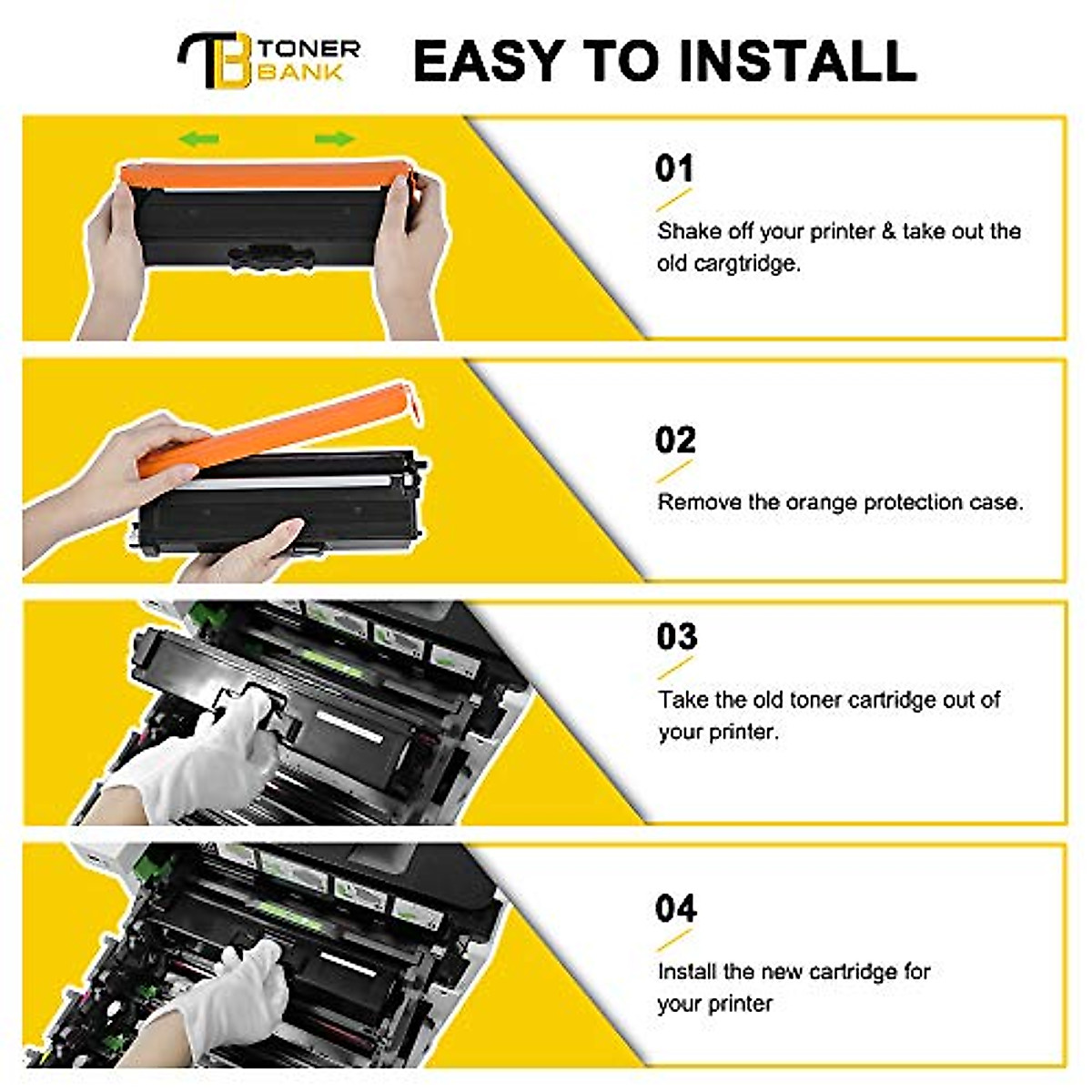 TB TONER BANK

EASY TO INSTALL

01

Shake off your printer & take out the old cargtridge.

02

Remove the orange protection case.

03

Take the old toner cartridge out of your printer.

04

Install the new cartridge for your printer