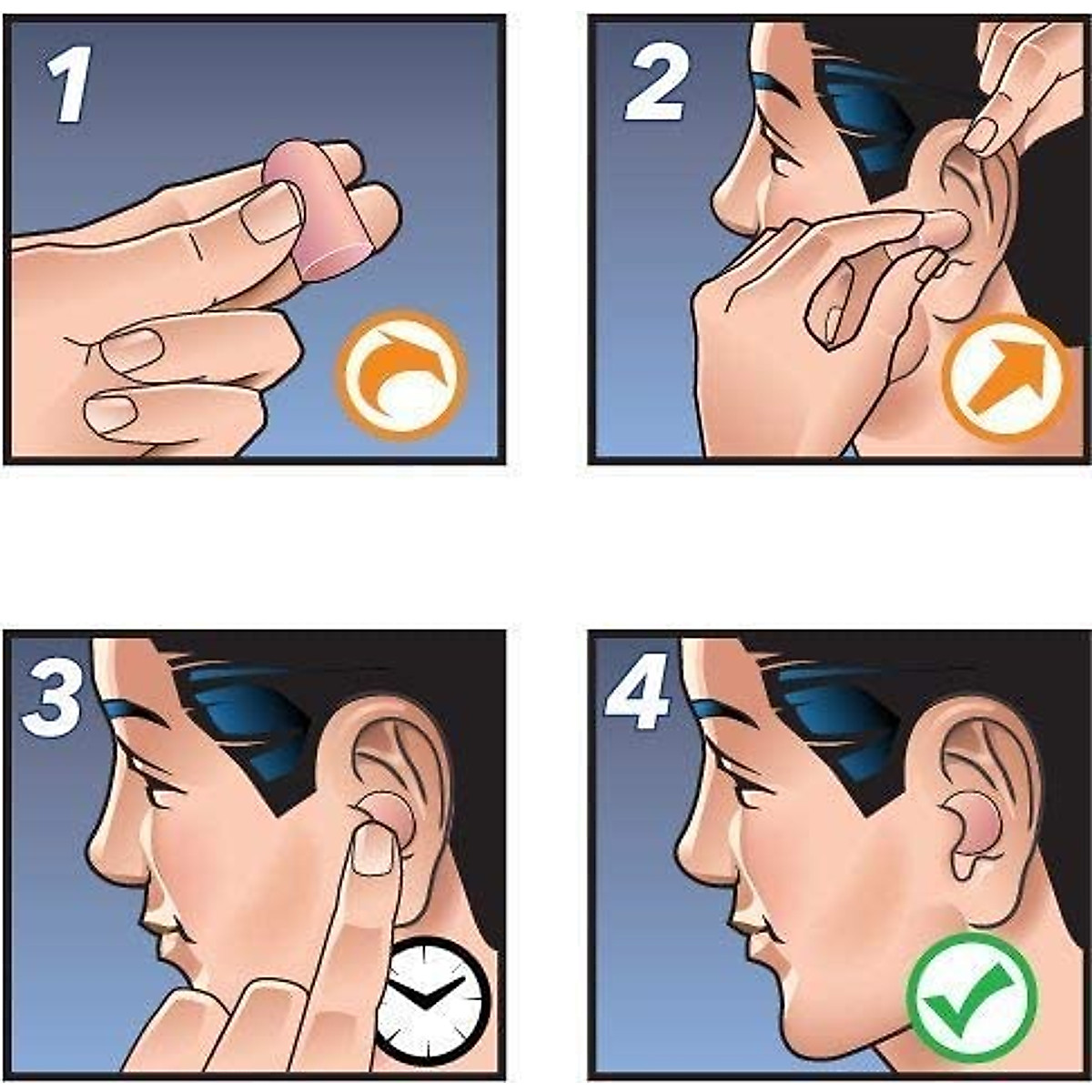 1

2

3

4