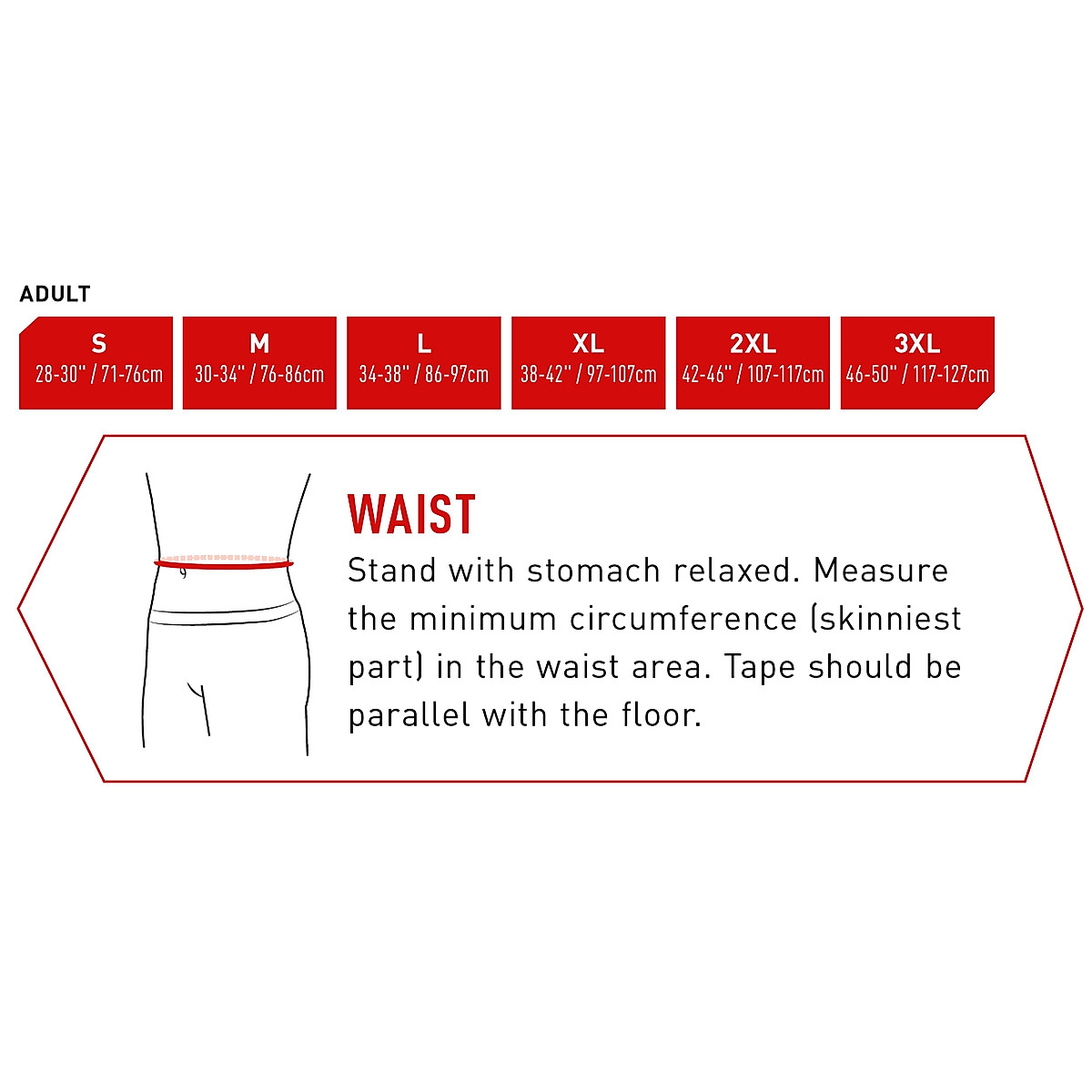 ADULT

| S | M | L | XL | 2XL | 3XL |
|---|---|---|---|---|---|
| 28-30" / 71-76cm | 30-34" / 76-86cm | 34-38" / 86-97cm | 38-42" / 97-107cm | 42-46" / 107-117cm | 46-50" / 117-127cm |

WAIST

Stand with stomach relaxed. Measure the minimum circumference (skinniest part) in the waist area. Tape should be parallel with the floor.